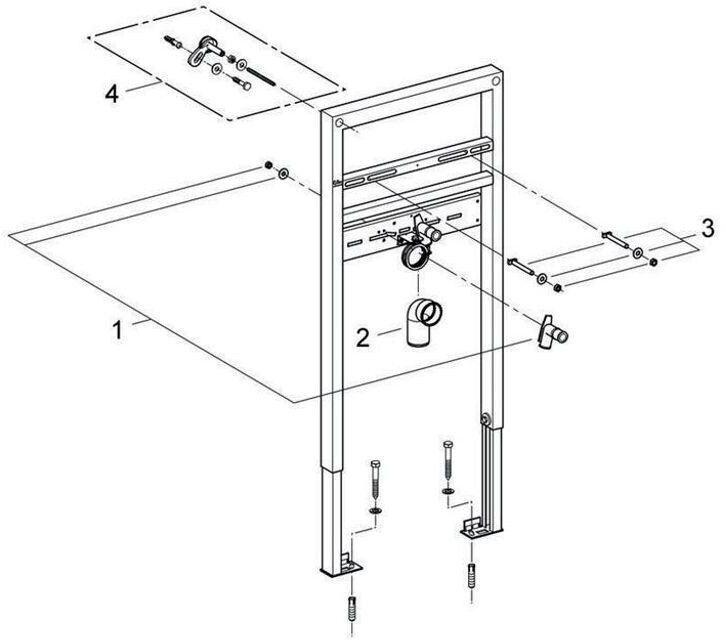 4
3
1
2