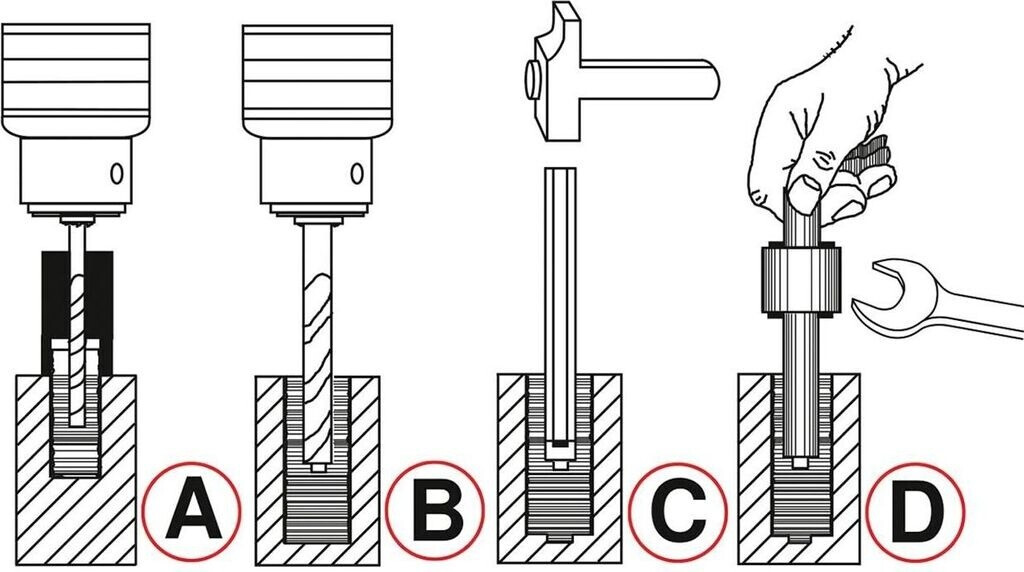 A
B
C
D