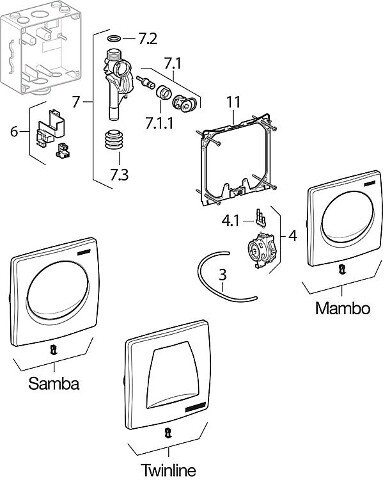 7.2
7.1
7
7.1.1
11
6
7.3
4.1
4
3
Mambo
Samba
Twinline