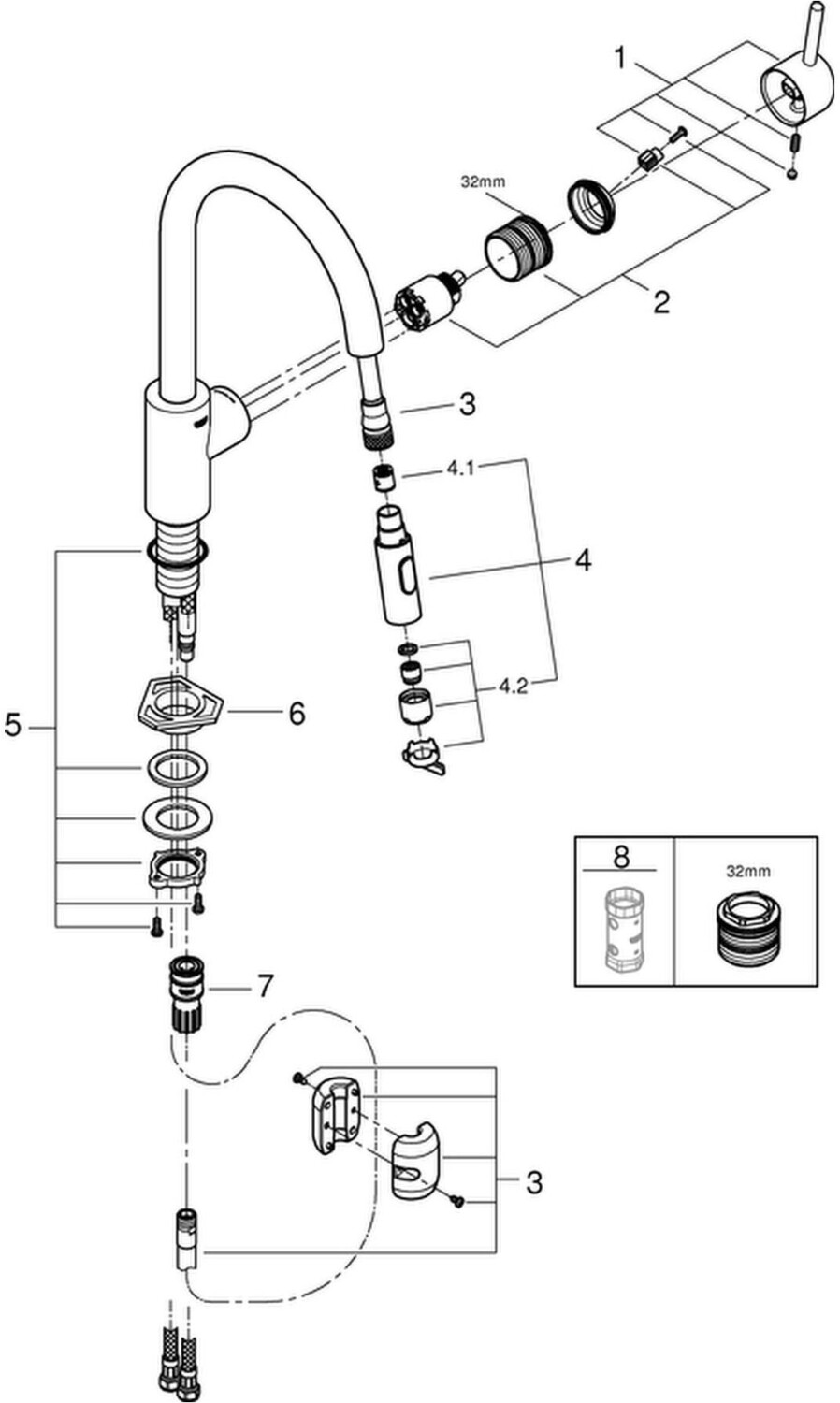 1
32mm
2
3
4.1
4
4.2
5
6
8
32mm
7
3