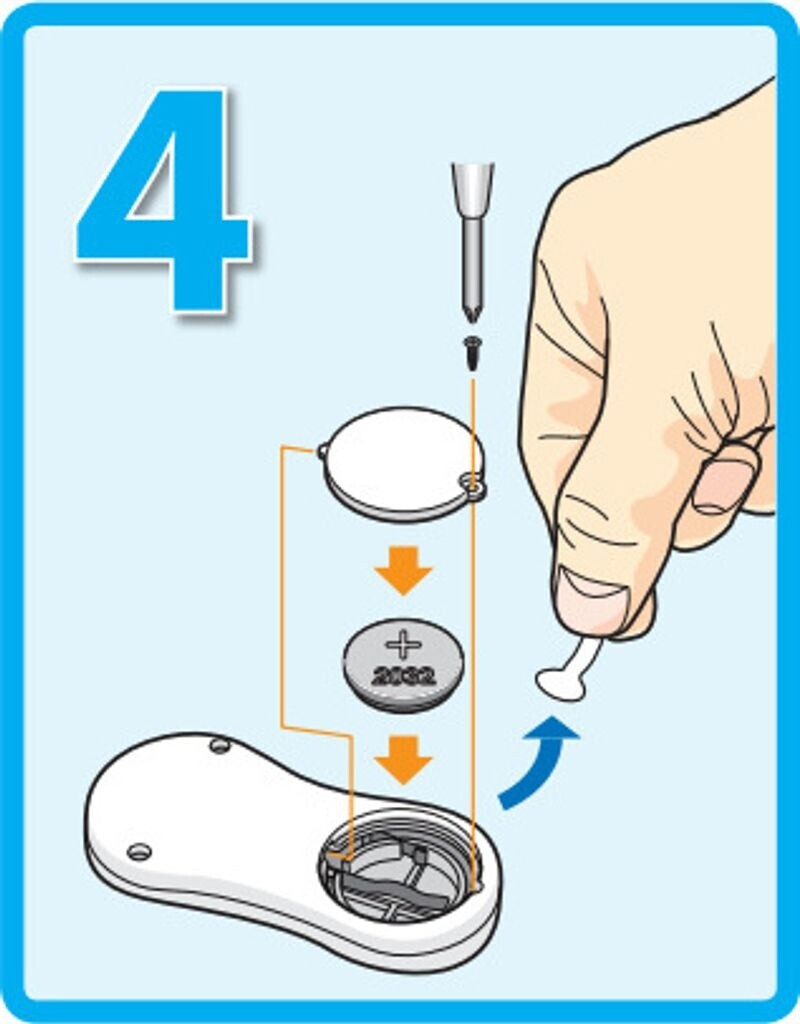 4

+
2032