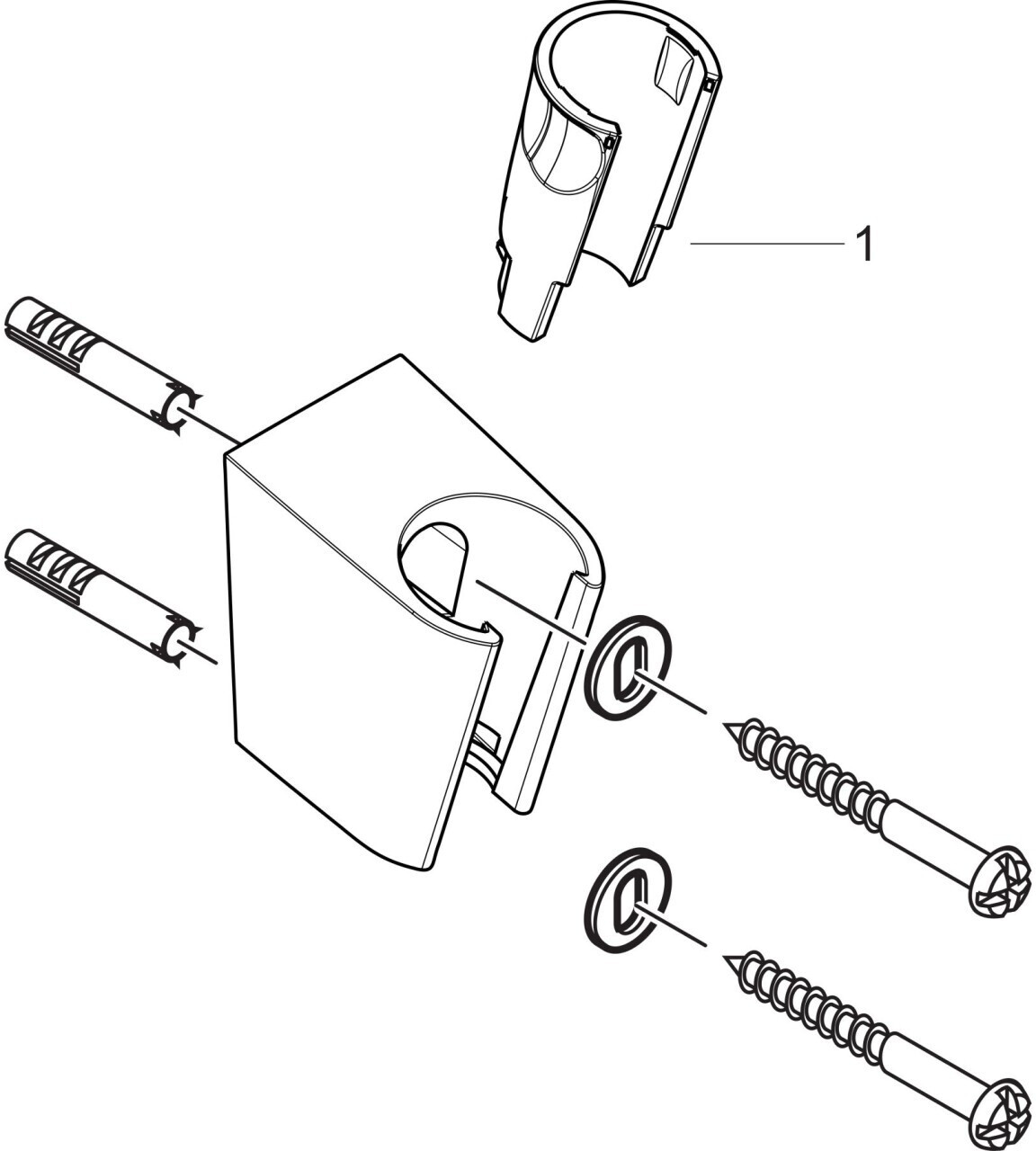 1