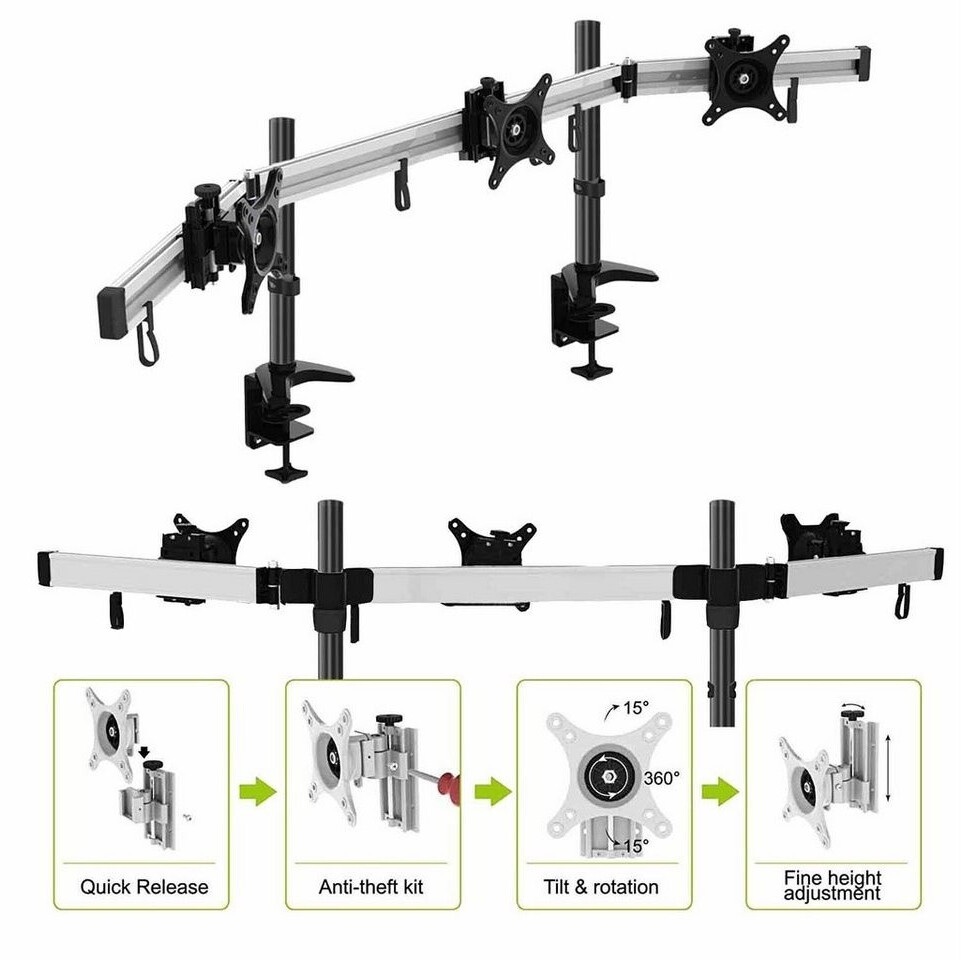 Quick Release

Anti-theft kit

15°
360°
15°
Tilt & rotation

Fine height adjustment