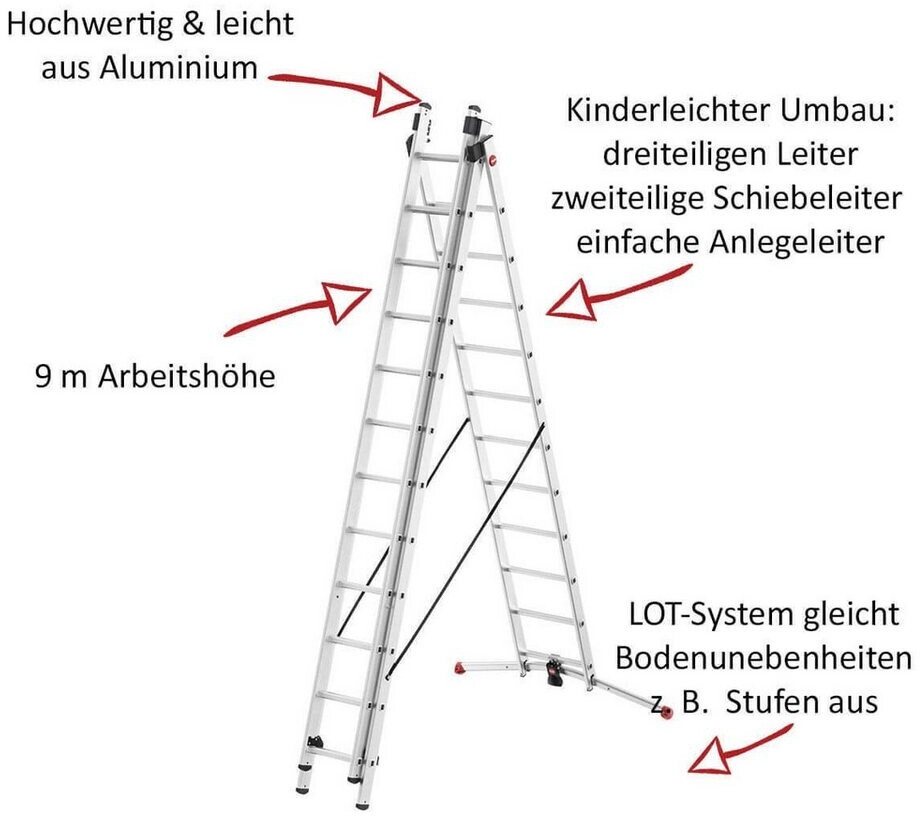 Hochwertig & leicht aus Aluminium

Kinderleichter Umbau:
dreiteiligen Leiter
zweiteilige Schiebeleiter
einfache Anlegeleiter

9 m Arbeitshöhe

LOT-System gleicht Bodenunebenheiten z. B. Stufen aus