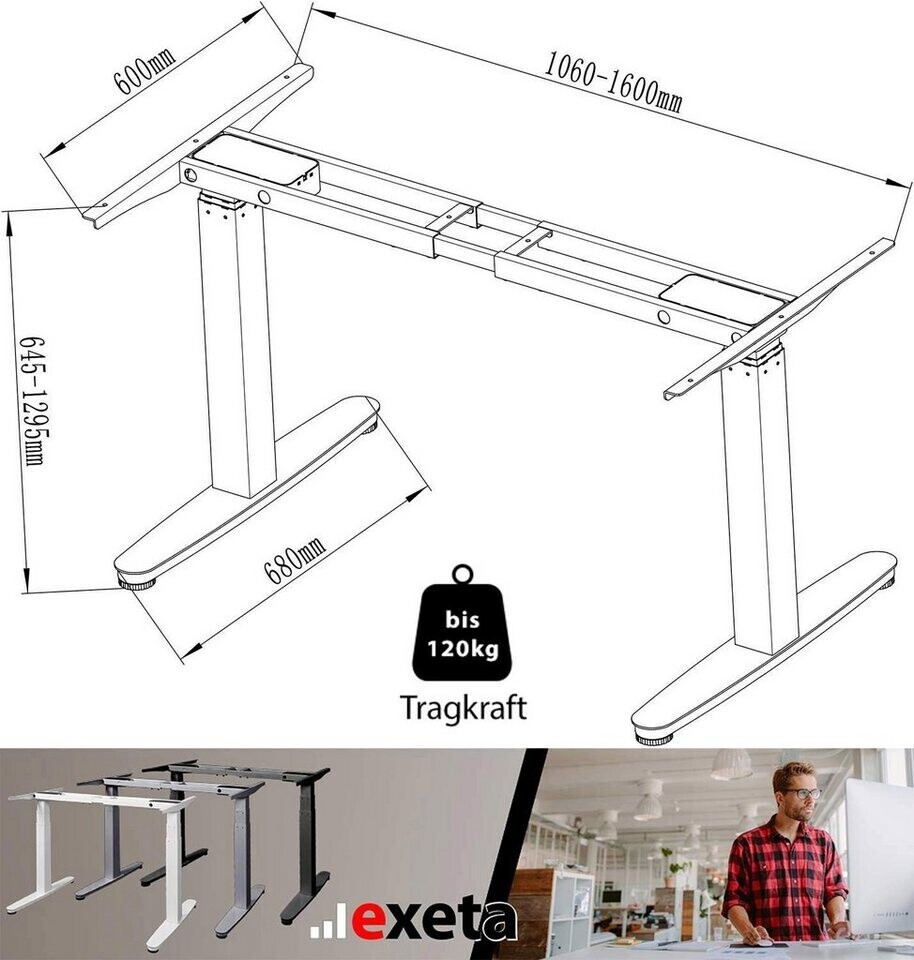 600mm

1060-1600mm

645-1295mm

680mm

bis 120kg

Tragkraft

exeta