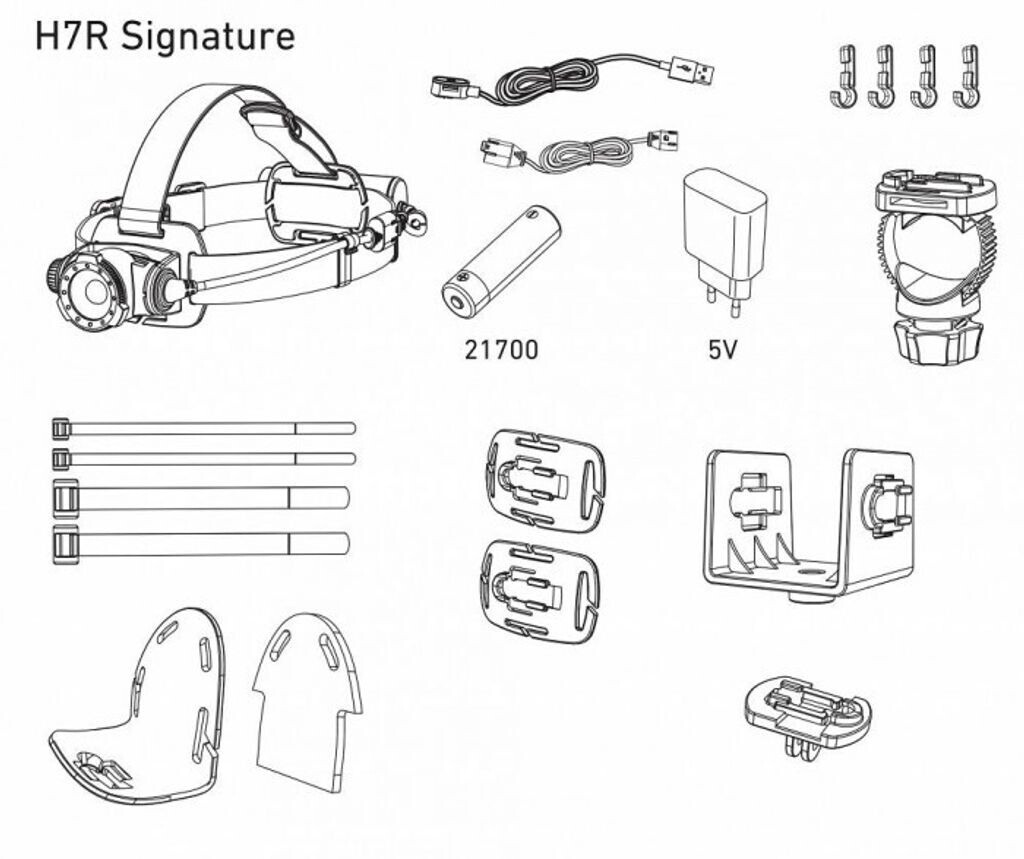 H7R Signature

21700

5V