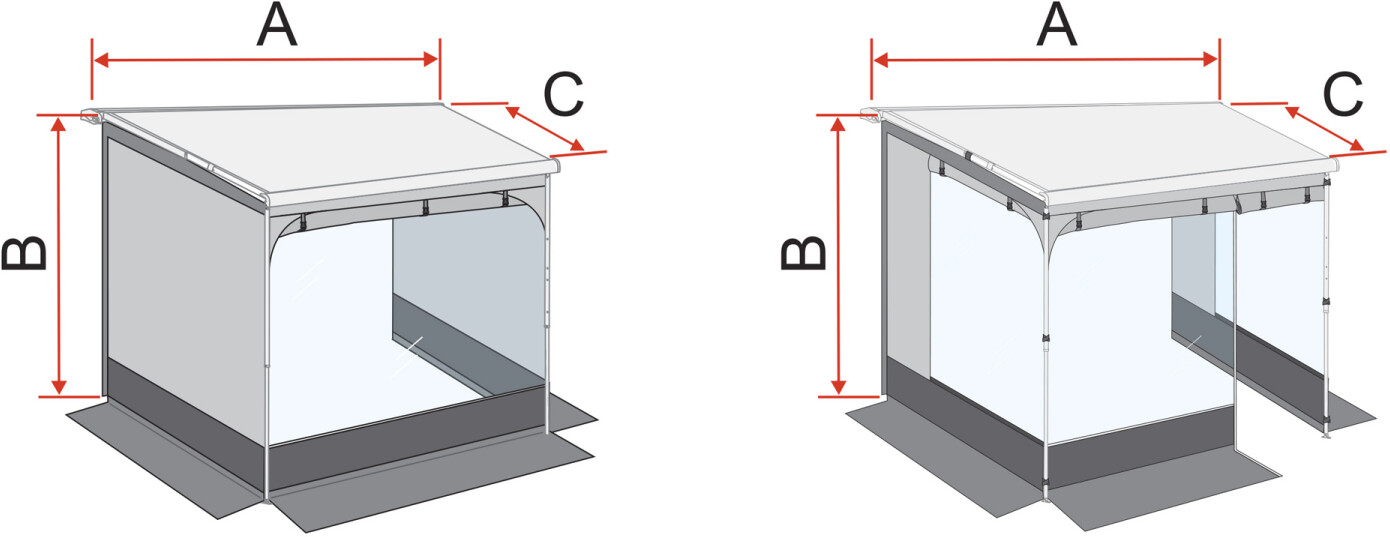 A
C
B
A
C
B