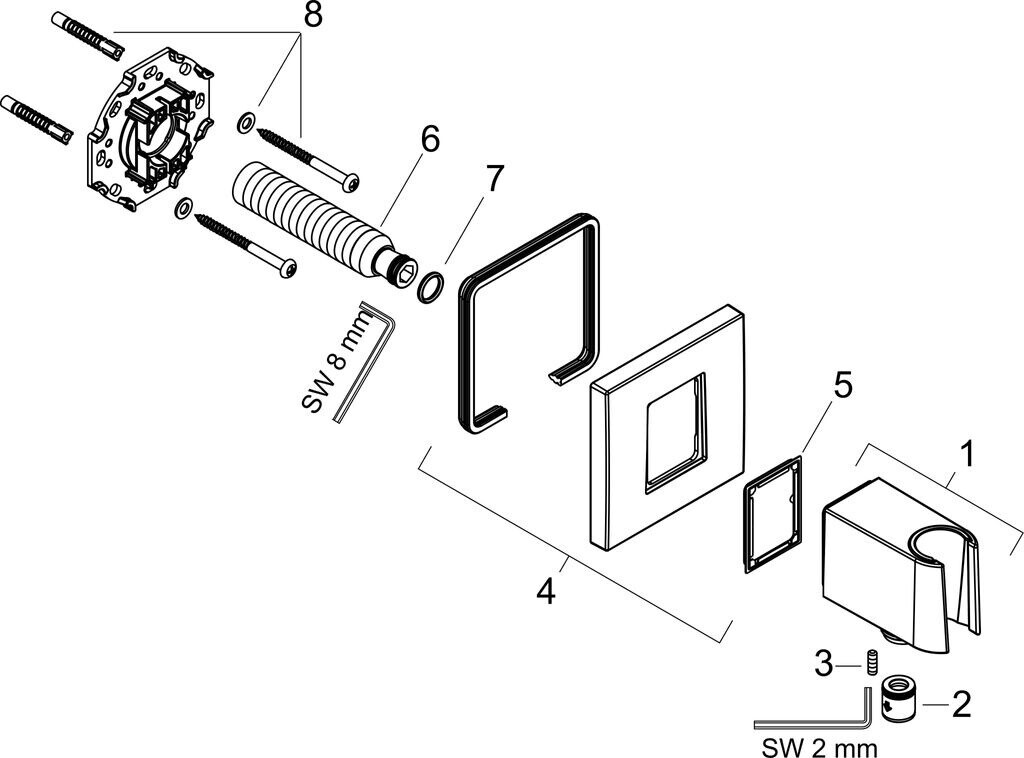 8
6
7
SW 8 mm
5
1
4
3
2
SW 2 mm