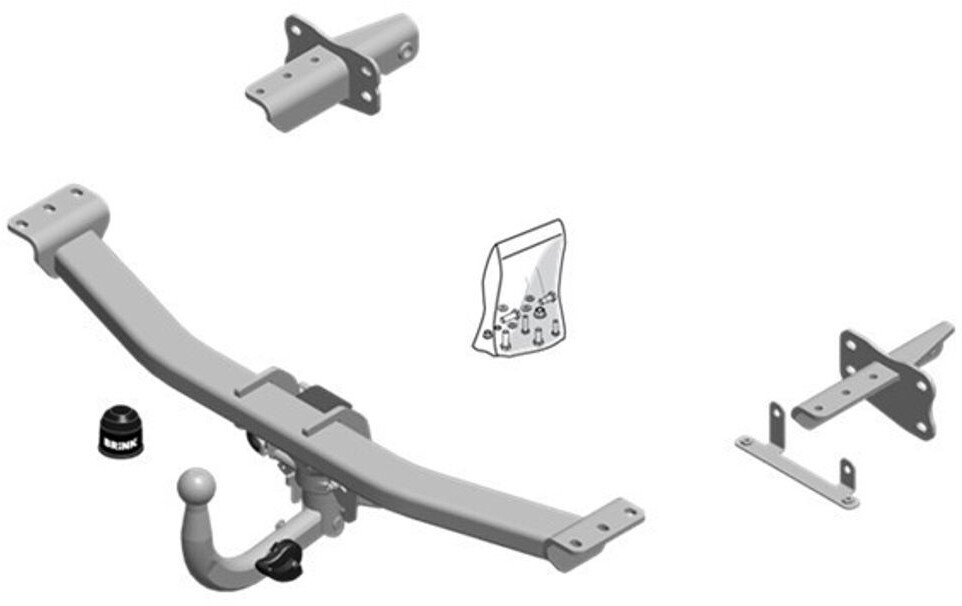 BRINK