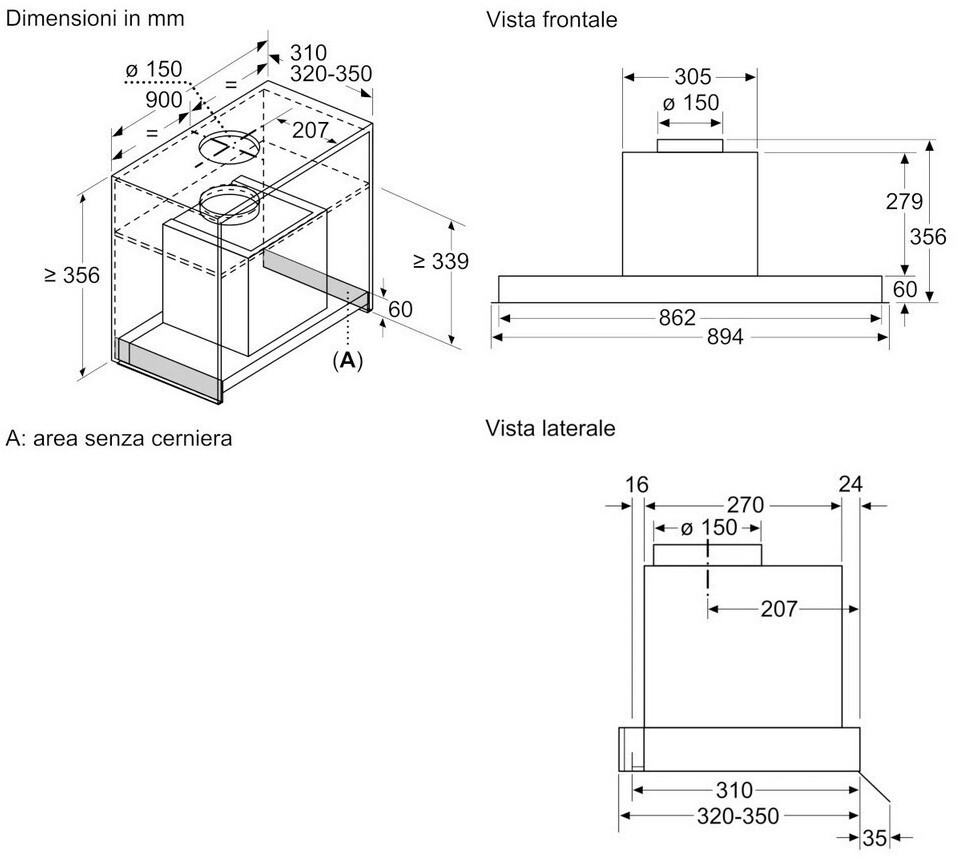 Dimensioni in mm

ø 150

900

=

=

310

320-350

207

≥ 356

≥ 339

60

(A)

A: area senza cerniera

Vista frontale

305

ø 150

279

356

60

862

894

Vista laterale

16

270

24

ø 150

207

310

320-350

35