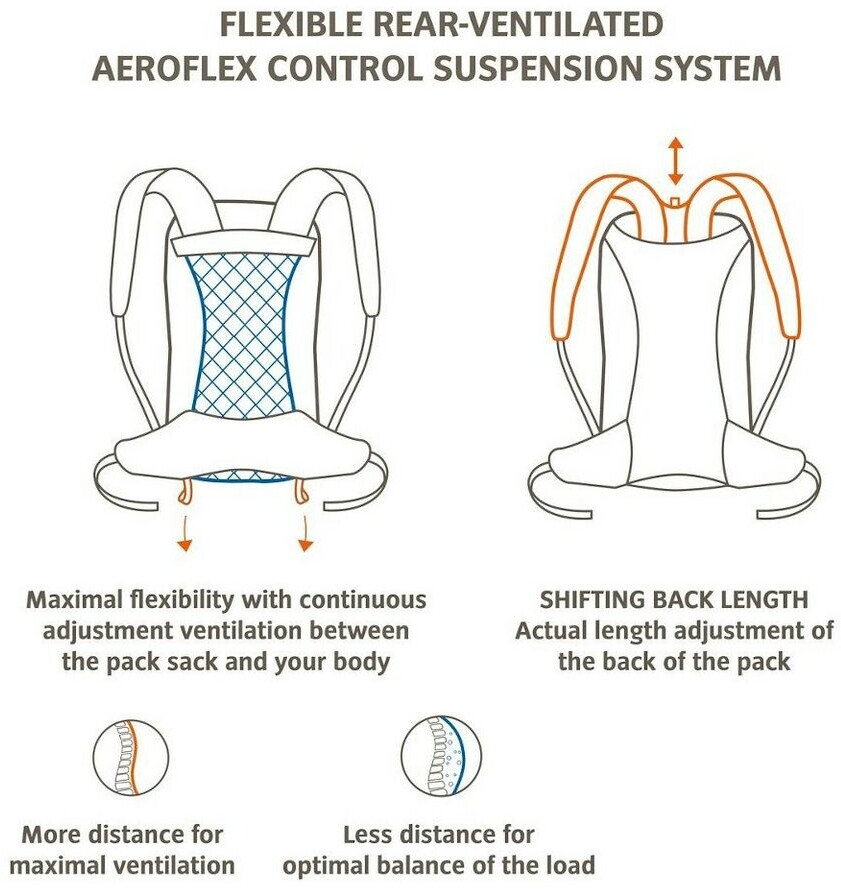 FLEXIBLE REAR-VENTILATED AEROFLEX CONTROL SUSPENSION SYSTEM

Maximal flexibility with continuous adjustment ventilation between the pack sack and your body

SHIFTING BACK LENGTH
Actual length adjustment of the back of the pack

More distance for maximal ventilation

Less distance for optimal balance of the load