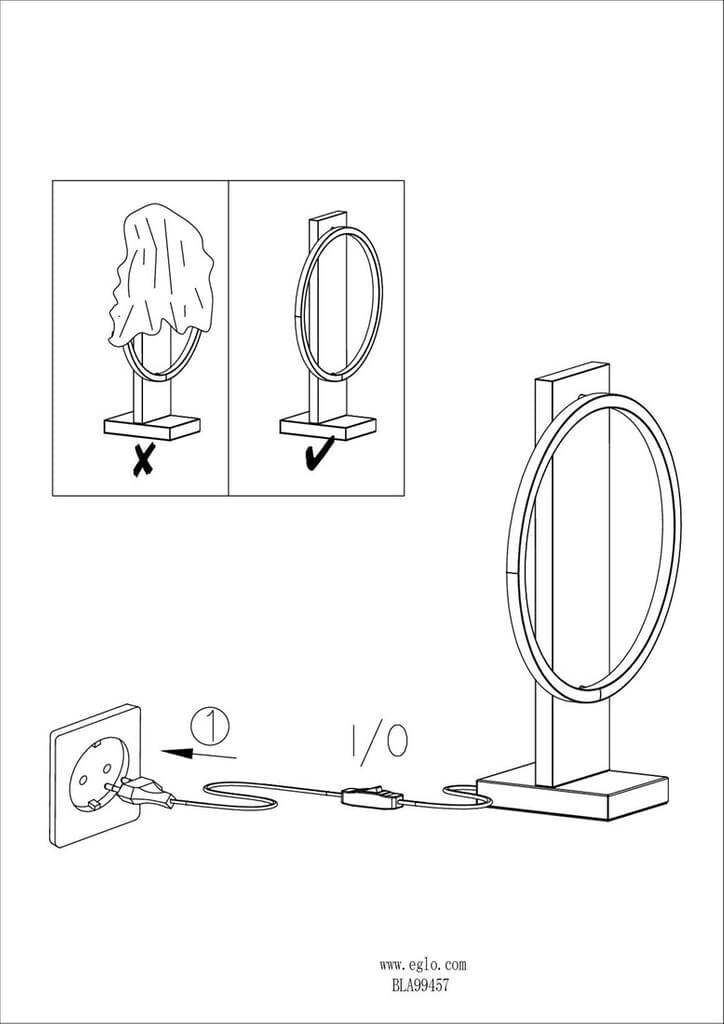 ①

I/O

www.eglo.com
BLA99457