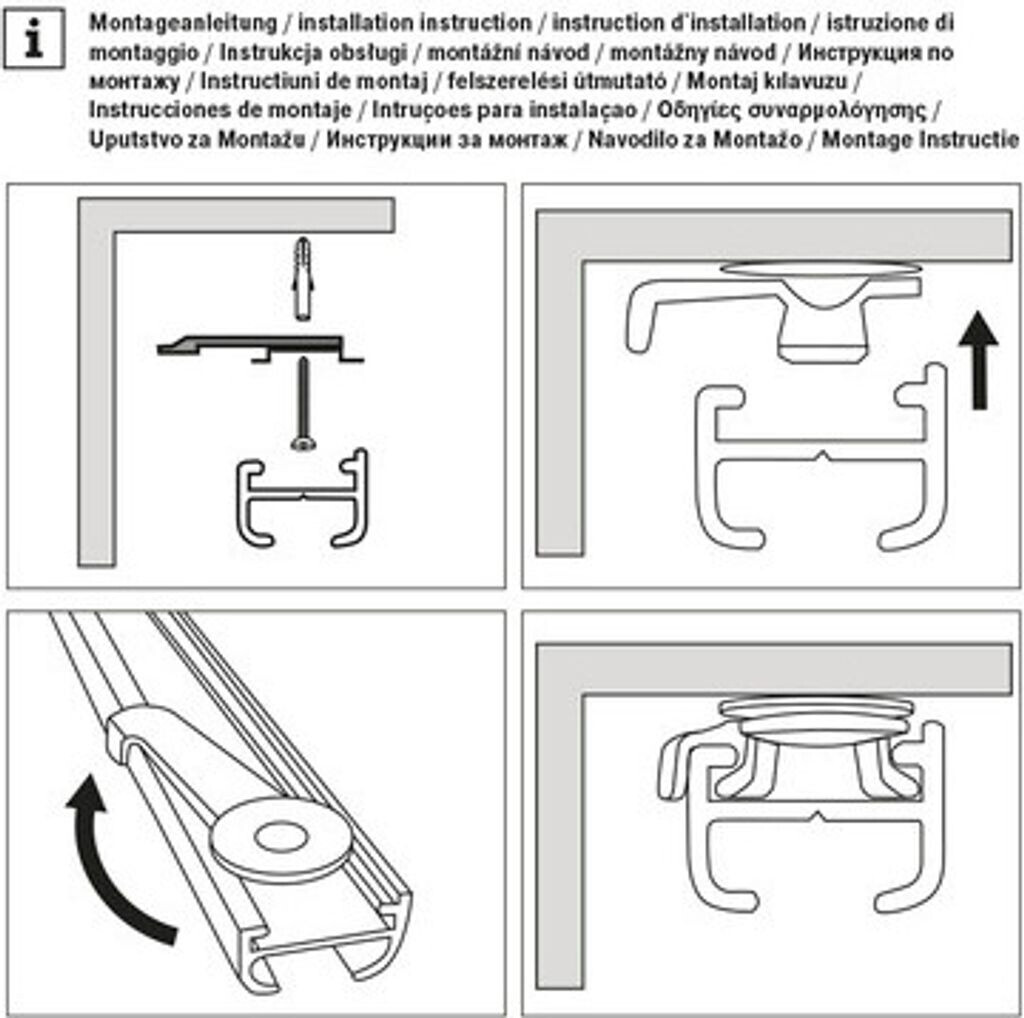 i

Montageanleitung / installation instruction / instruction d'installation / istruzione di montaggio / Instrukcja obsługi / montážní návod / montážny návod / Инструкция по монтажу / Instructiuni de montaj / felszerelési útmutató / Montaj kılavuzu / Instrucciones de montaje / Intruçoes para instalaçao / Οδηγίες συναρμολόγησης / Uputstvo za Montažu / Инструкции за монтаж / Navodilo za Montažo / Montage Instructie