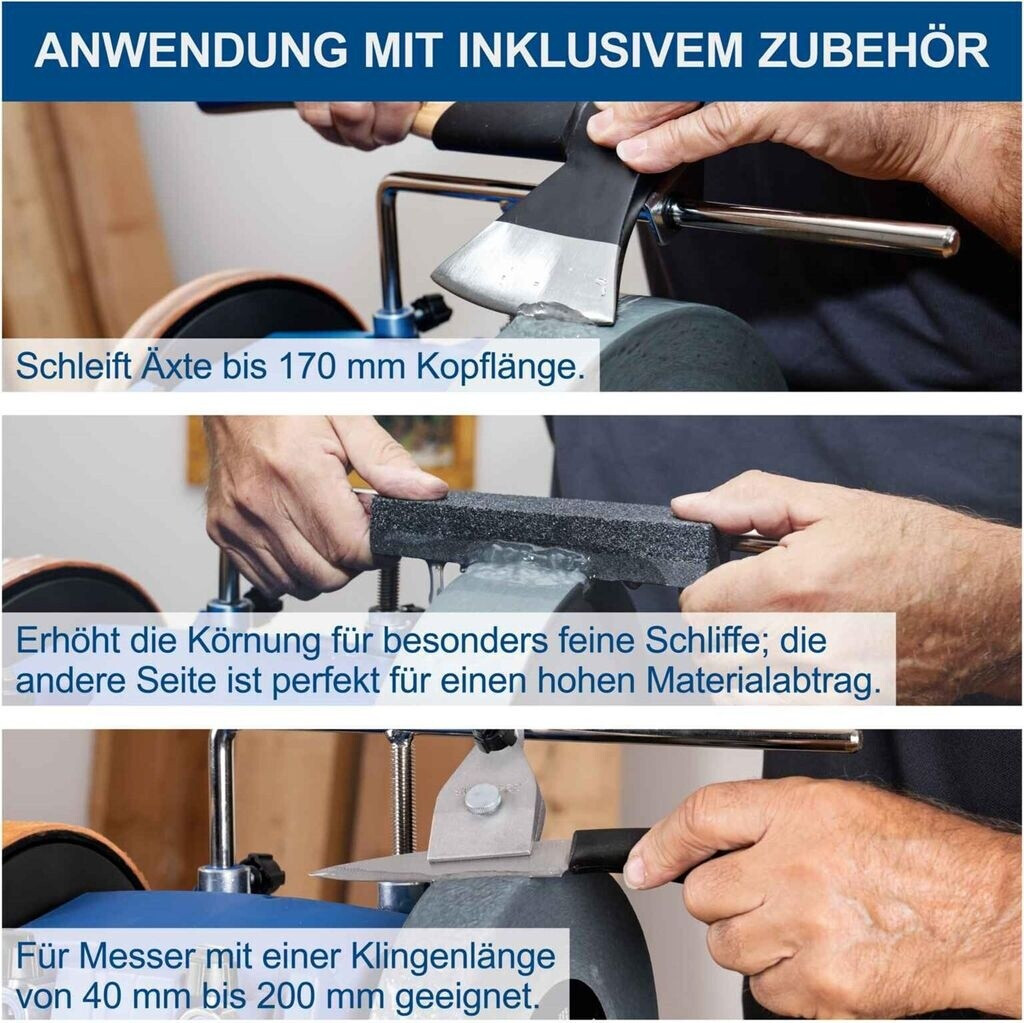 ANWENDUNG MIT INKLUSIVEM ZUBEHÖR

Schleift Äxte bis 170 mm Kopflänge.

Erhöht die Körnung für besonders feine Schliffe; die andere Seite ist perfekt für einen hohen Materialabtrag.

Für Messer mit einer Klingenlänge von 40 mm bis 200 mm geeignet.