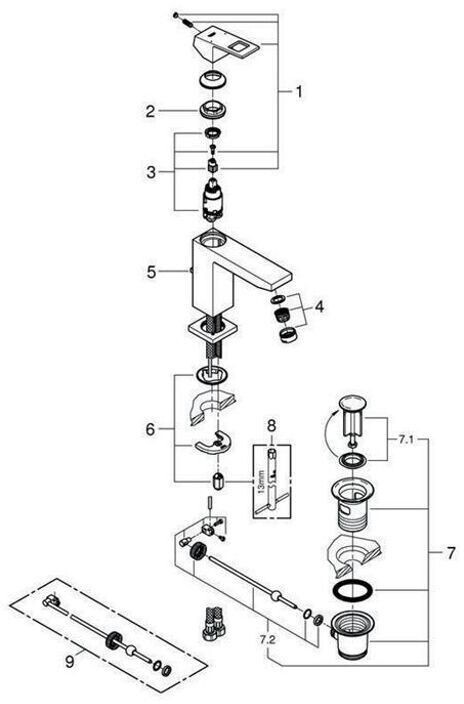 1
2
3
5
4
6
8
13mm
7.1
7
7.2
9