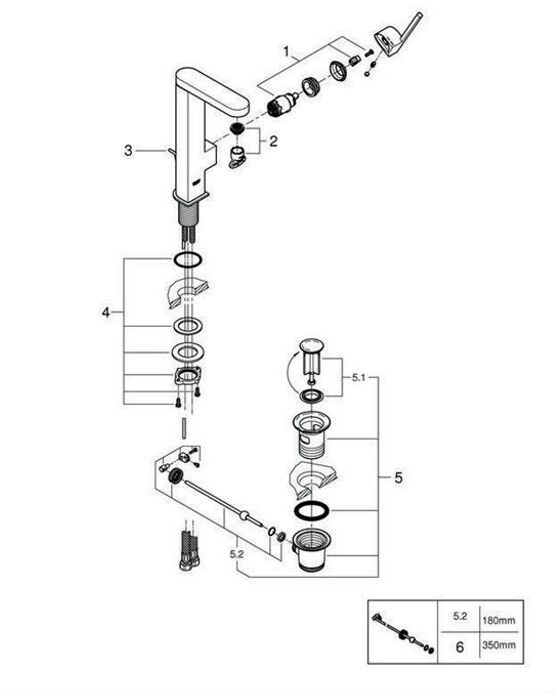 1
2
3
4
5.1
5
5.2

| | 5.2 | 180mm |
|---|---|---|
| | 6 | 350mm |