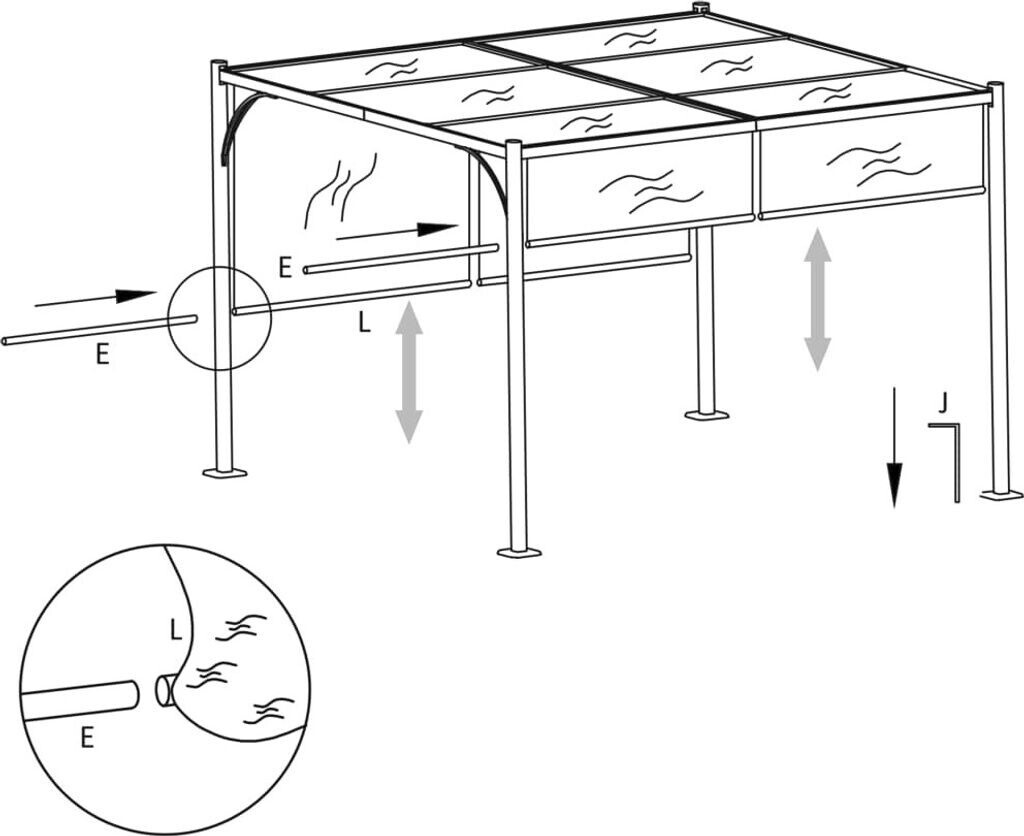 E
E
L
J
L
E