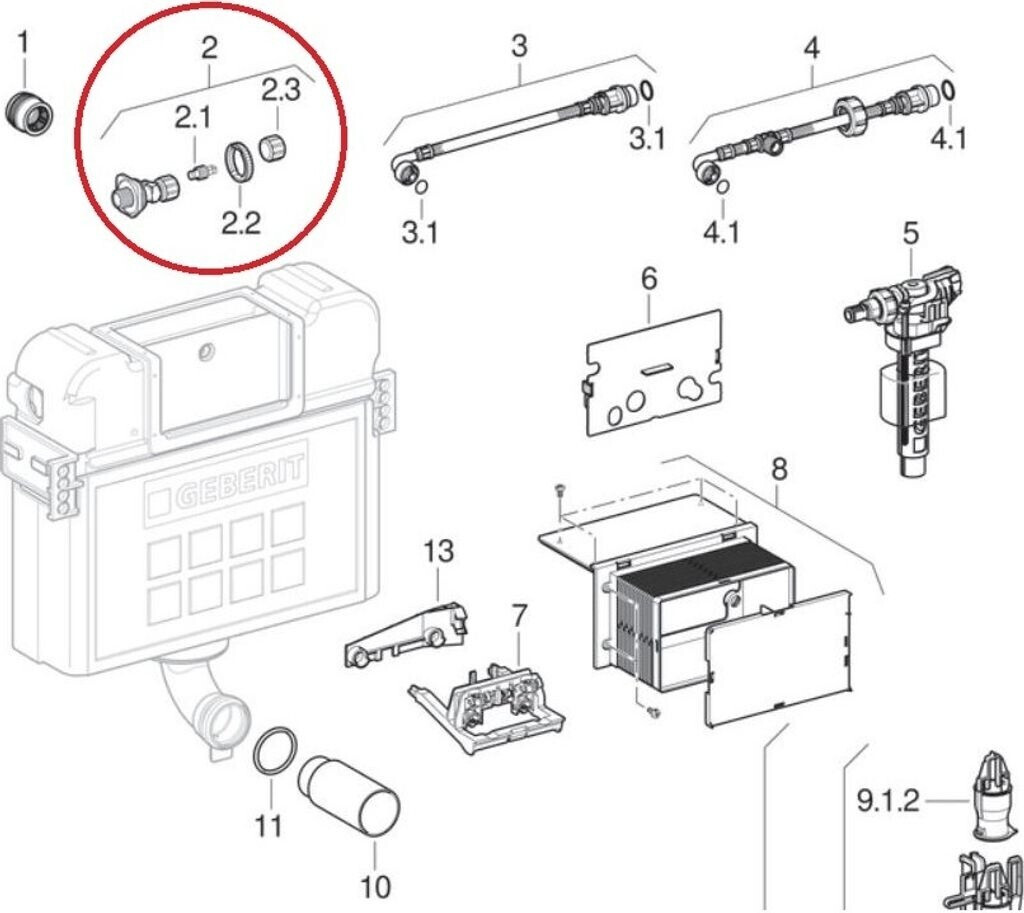 1
2
2.1
2.3
2.2
3
3.1
3.1
4
4.1
4.1
5
6
GEBERIT
8
13
7
11
10
9.1.2