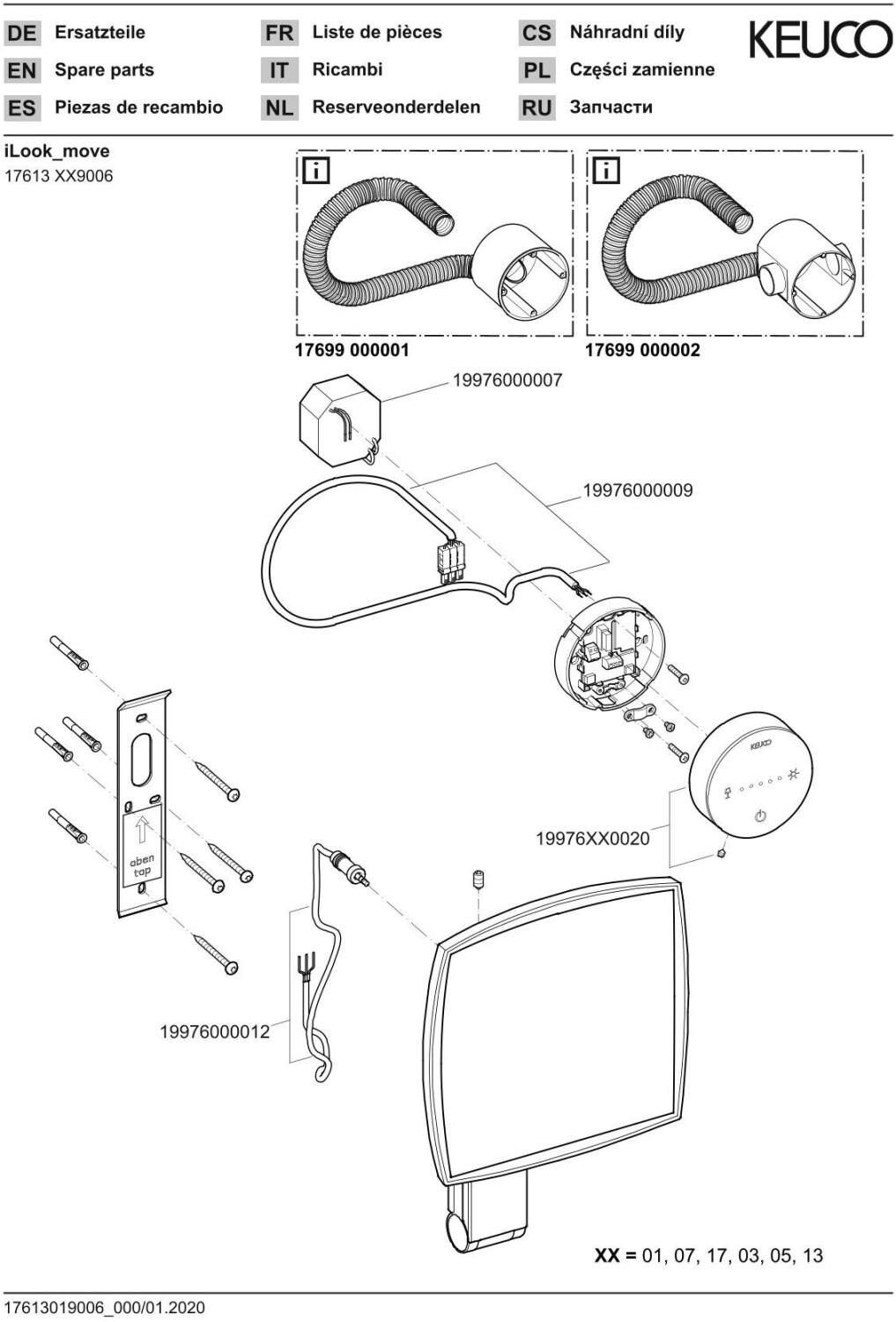 DE Ersatzteile
EN Spare parts
ES Piezas de recambio

FR Liste de pièces
IT Ricambi
NL Reserveonderdelen

CS Náhradní díly
PL Części zamienne
RU Запчасти

KEUCO

iLook_move
17613 XX9006

i
17699 000001

i
17699 000002

19976000007

19976000009

KEUCO

19976XX0020

oben
top

19976000012

XX = 01, 07, 17, 03, 05, 13

17613019006_000/01.2020