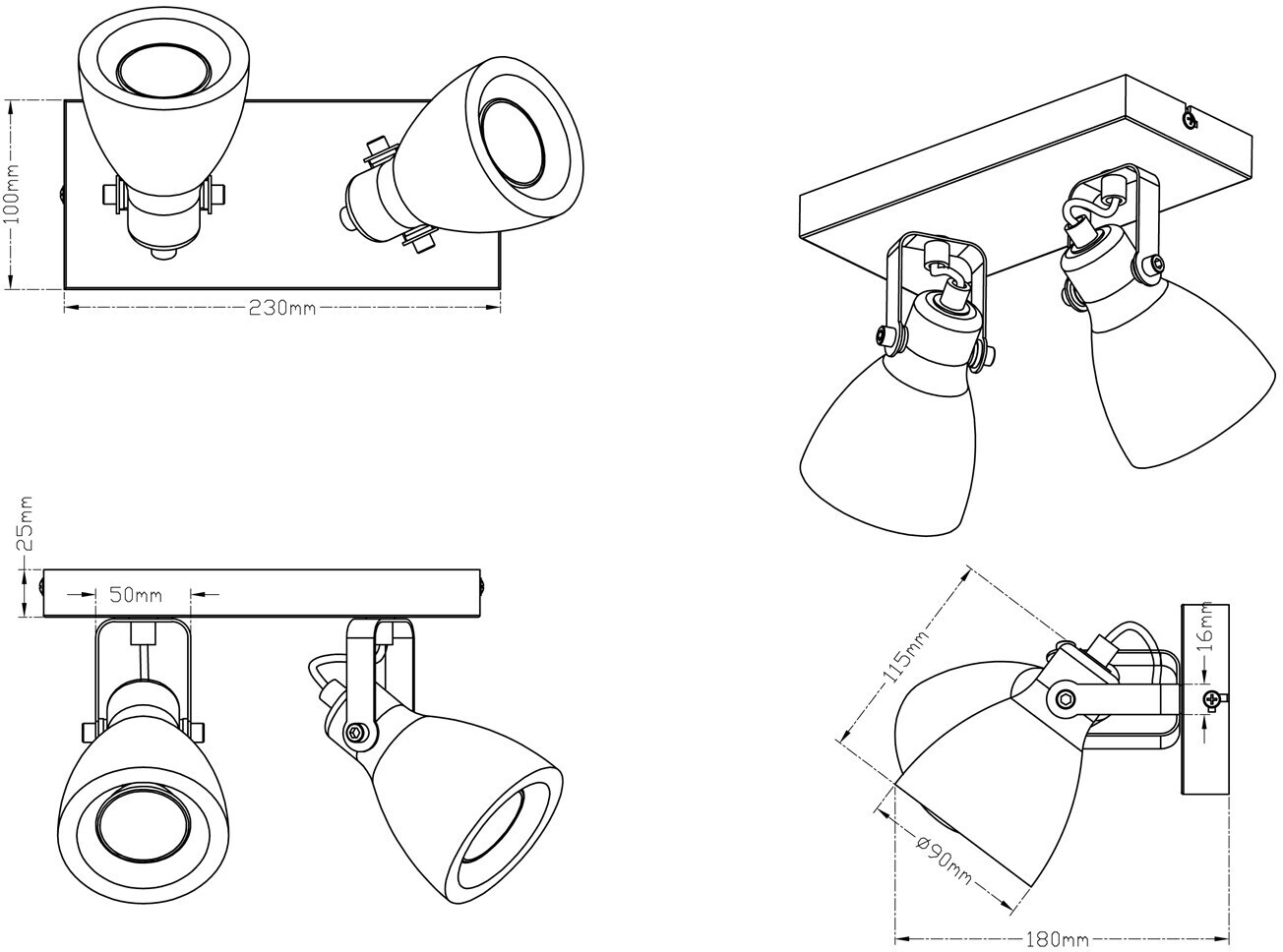 100mm
230mm
25mm
50mm
115mm
16mm
ø90mm
180mm