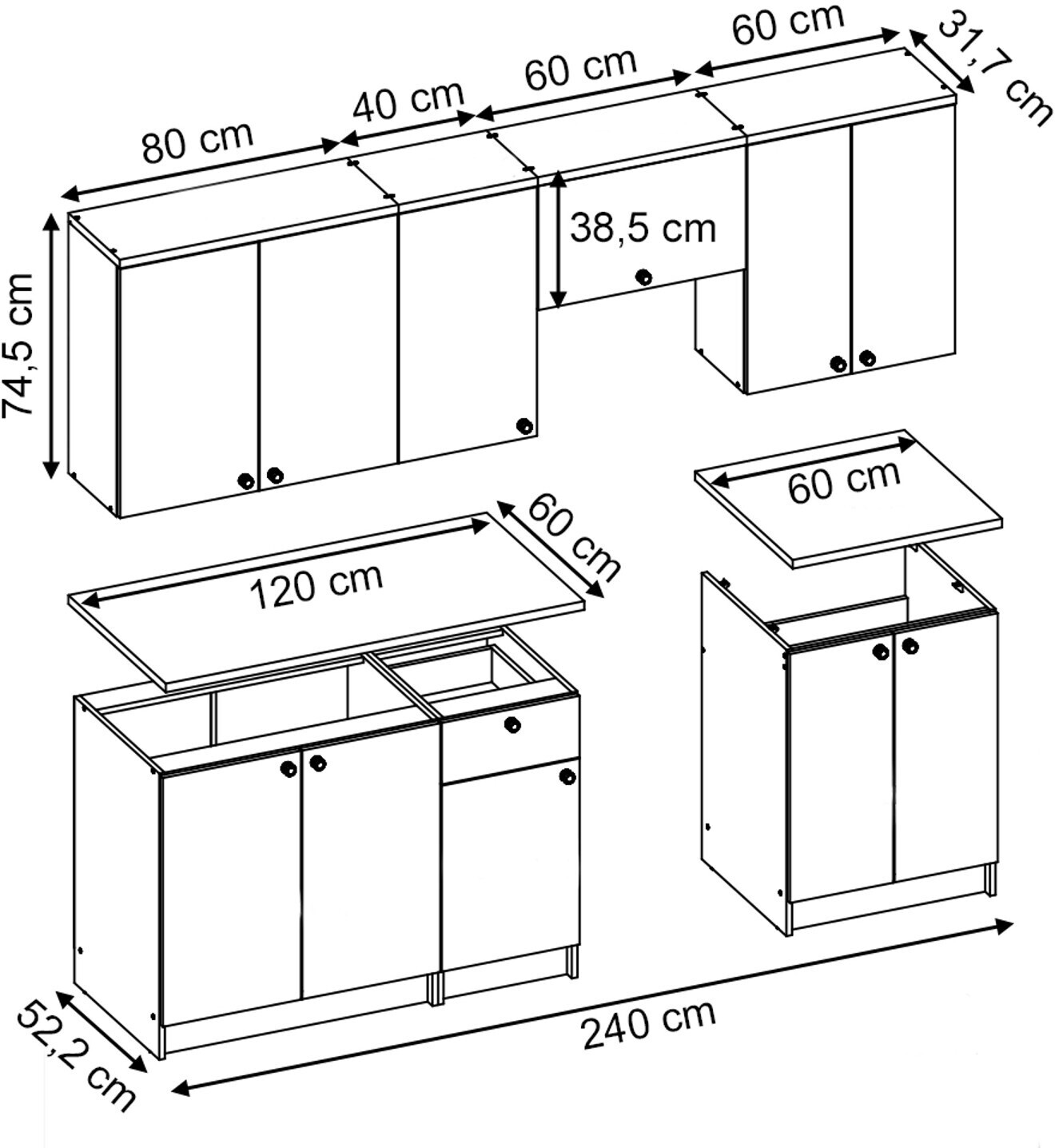 80 cm
40 cm
60 cm
60 cm
31,7 cm
74,5 cm
38,5 cm
60 cm
60 cm
120 cm
52,2 cm
240 cm