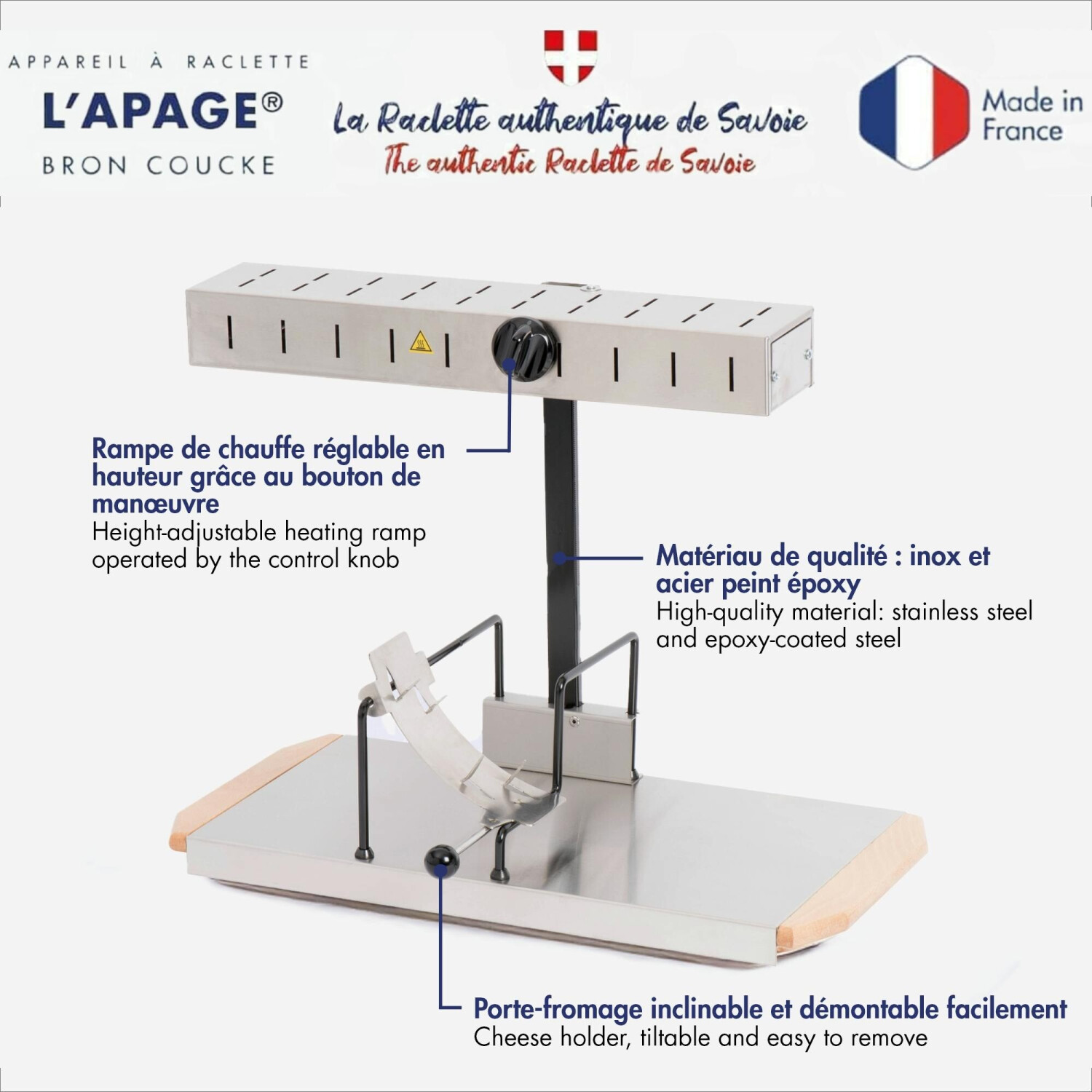 APPAREIL À RACLETTE
L'APAGE®
BRON COUCKE

La Raclette authentique de Savoie
The authentic Raclette de Savoie

Made in France

Rampe de chauffe réglable en hauteur grâce au bouton de manœuvre
Height-adjustable heating ramp operated by the control knob

Matériau de qualité : inox et acier peint époxy
High-quality material: stainless steel and epoxy-coated steel

Porte-fromage inclinable et démontable facilement
Cheese holder, tiltable and easy to remove