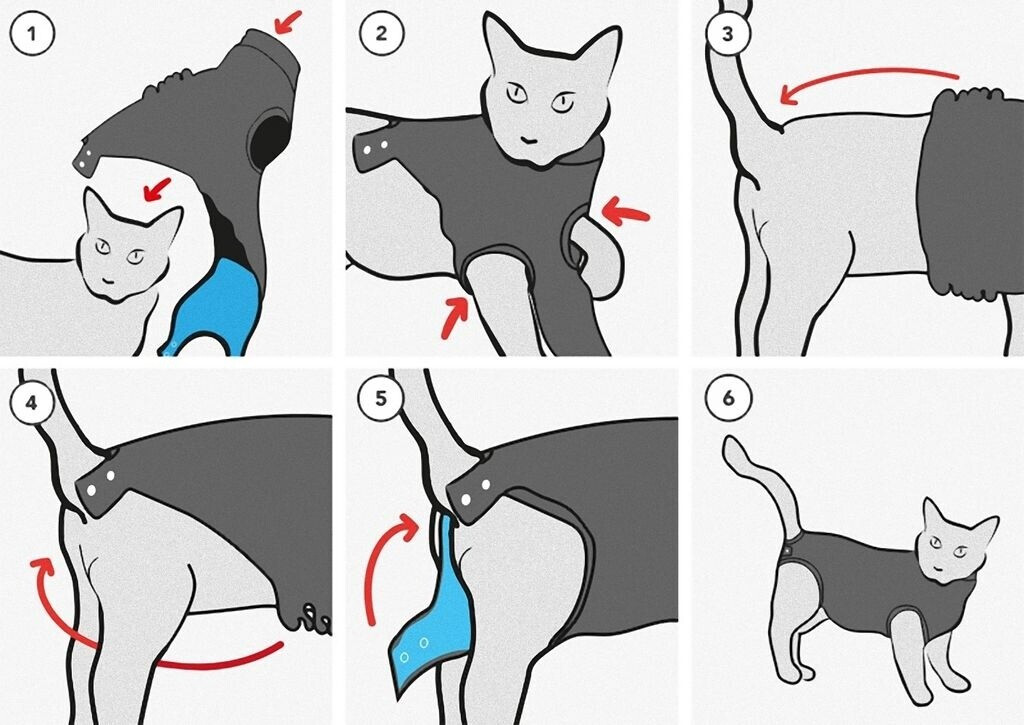 1
2
3
4
5
6