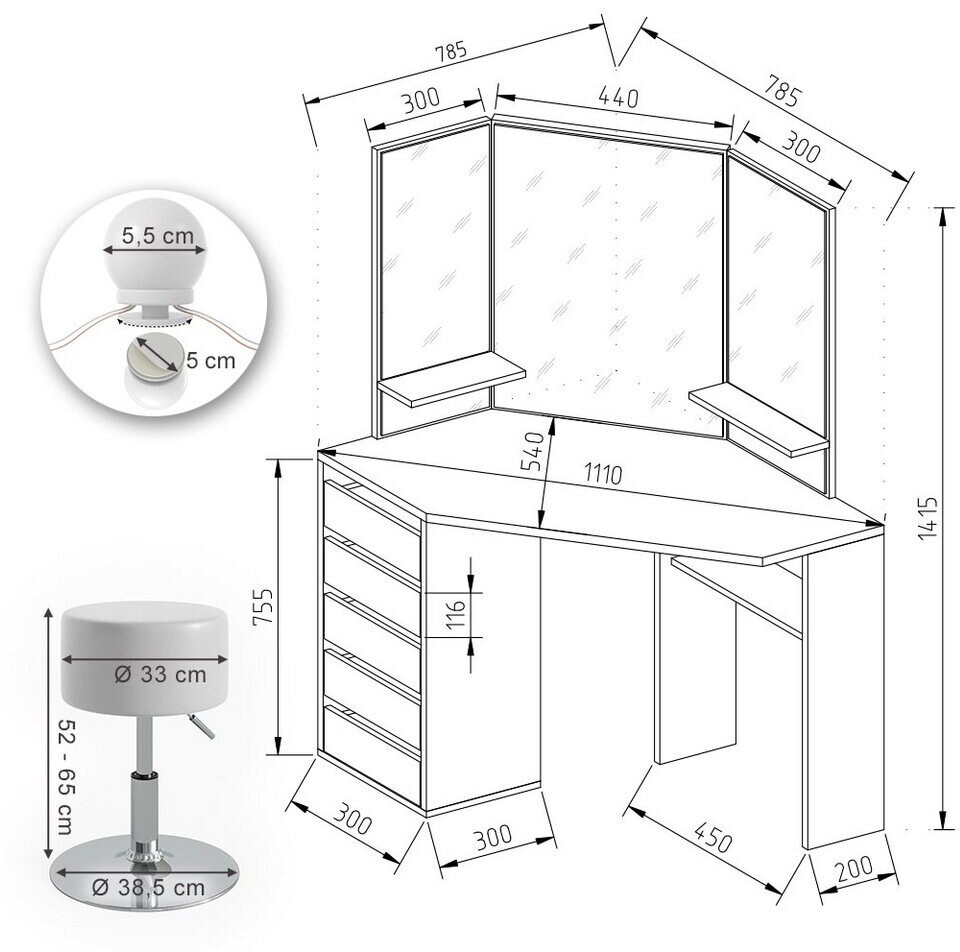 785
785
300
440
300
5,5 cm
5 cm
540
1110
1415
755
116
Ø 33 cm
52 - 65 cm
Ø 38,5 cm
300
300
450
200