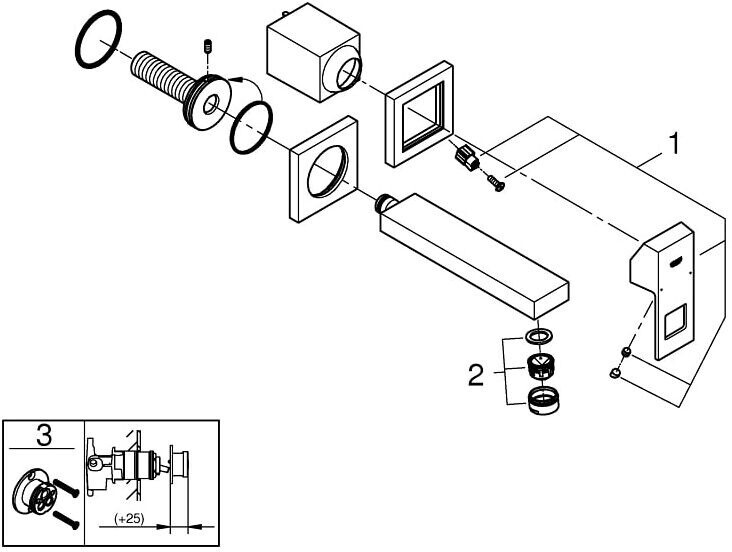 1

2

3

(+25)