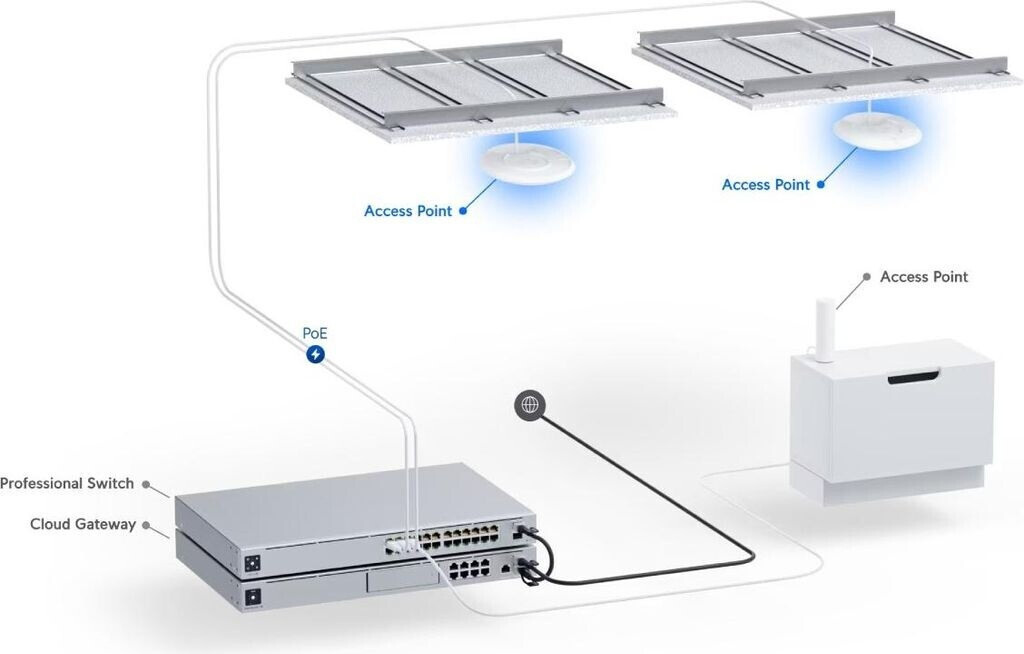 Access Point

Access Point

Access Point

PoE

Professional Switch

Cloud Gateway