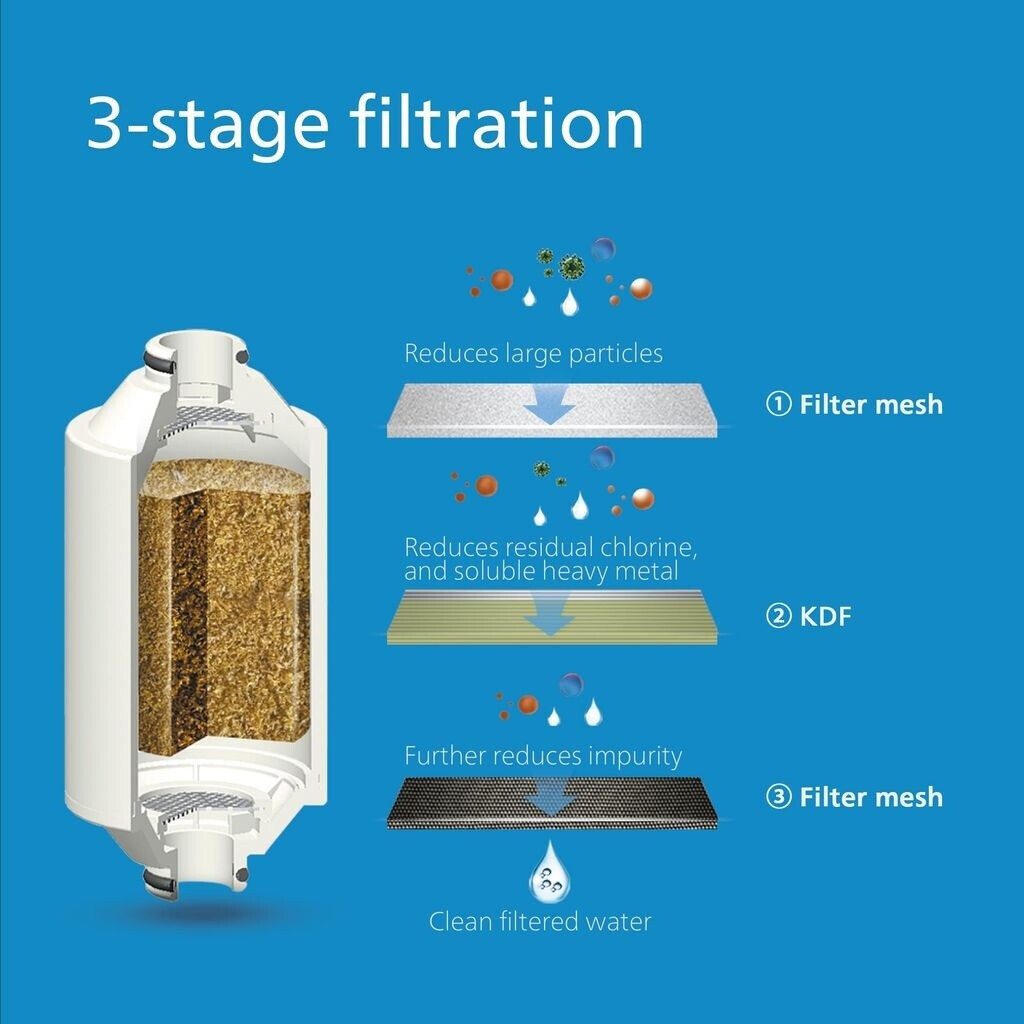 3-stage filtration

Reduces large particles

① Filter mesh

Reduces residual chlorine, and soluble heavy metal

② KDF

Further reduces impurity

③ Filter mesh

Clean filtered water