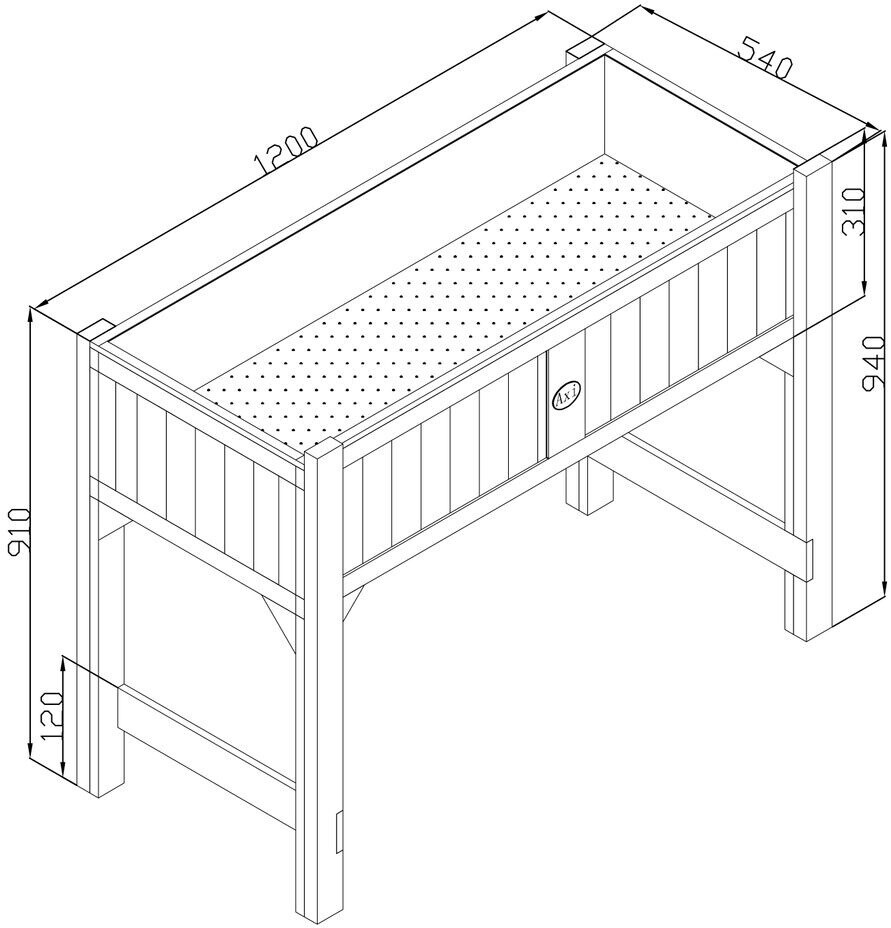 1200
540
310
940
910
120
Axi