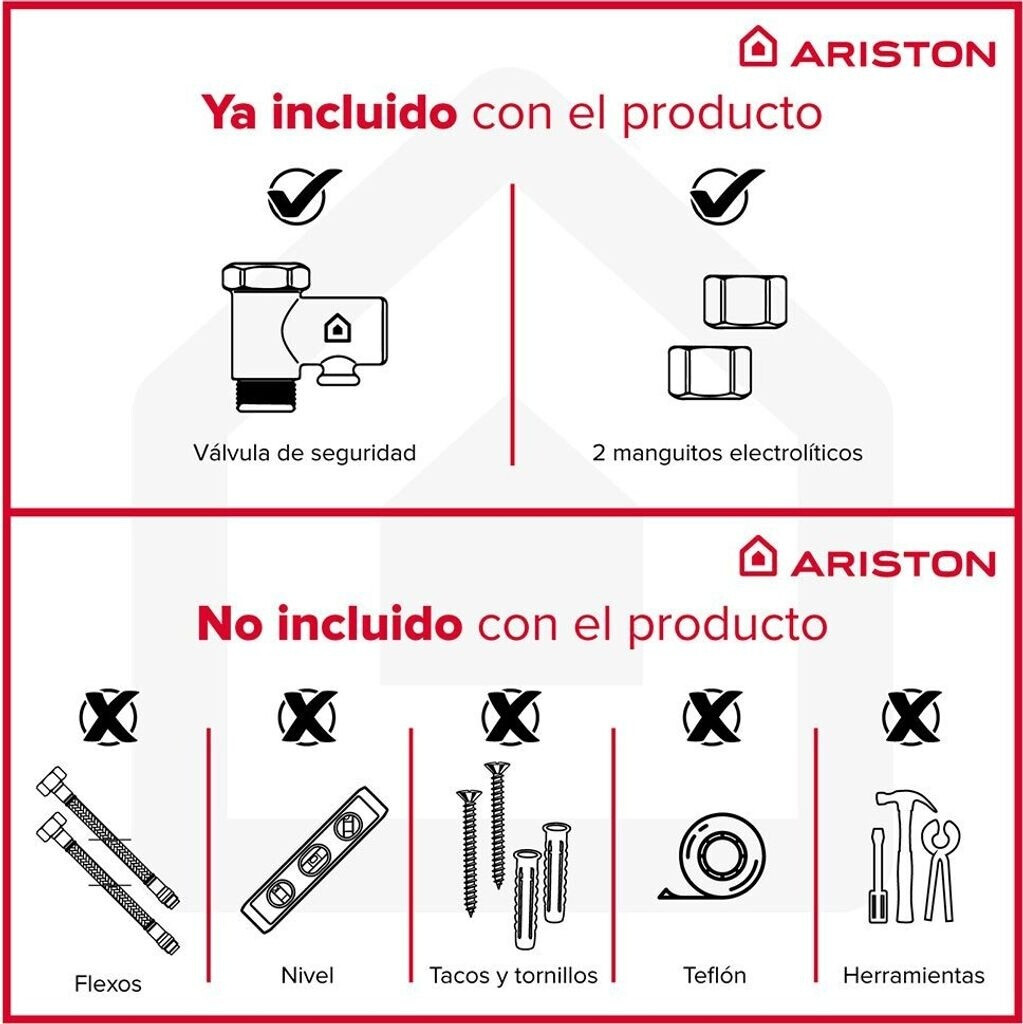 ARISTON

Ya incluido con el producto

Válvula de seguridad

2 manguitos electrolíticos

ARISTON

No incluido con el producto

Flexos

Nivel

Tacos y tornillos

Teflón

Herramientas