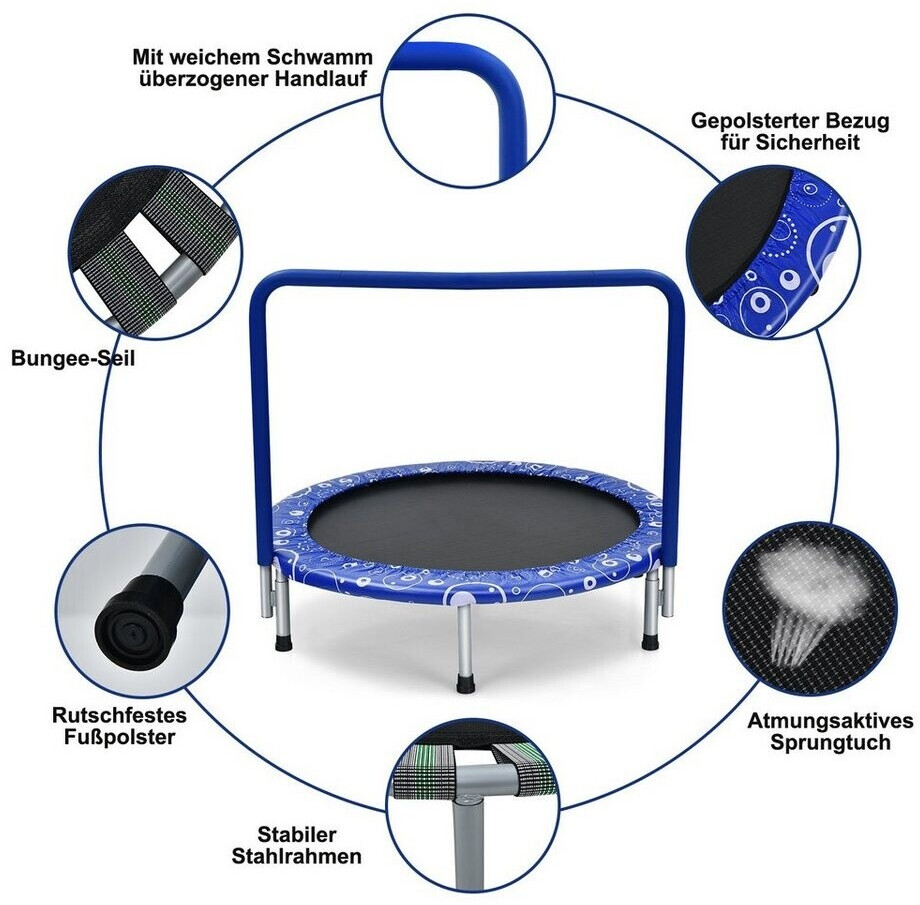 Mit weichem Schwamm überzogener Handlauf

Gepolsterter Bezug für Sicherheit

Bungee-Seil

Rutschfestes Fußpolster

Atmungsaktives Sprungtuch

Stabiler Stahlrahmen