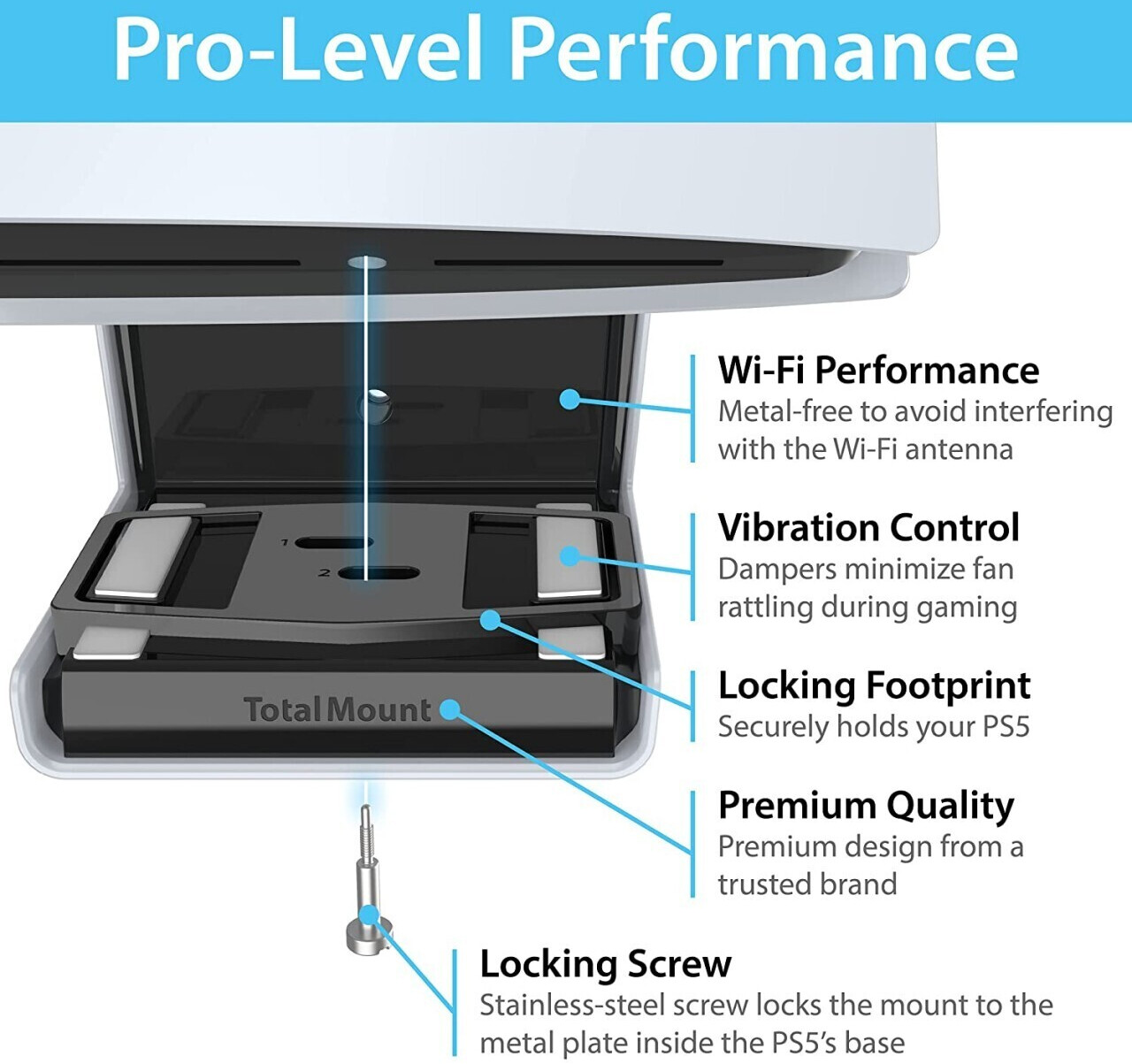 Pro-Level Performance

1

2

TotalMount

Wi-Fi Performance
Metal-free to avoid interfering with the Wi-Fi antenna

Vibration Control
Dampers minimize fan rattling during gaming

Locking Footprint
Securely holds your PS5

Premium Quality
Premium design from a trusted brand

Locking Screw
Stainless-steel screw locks the mount to the metal plate inside the PS5's base