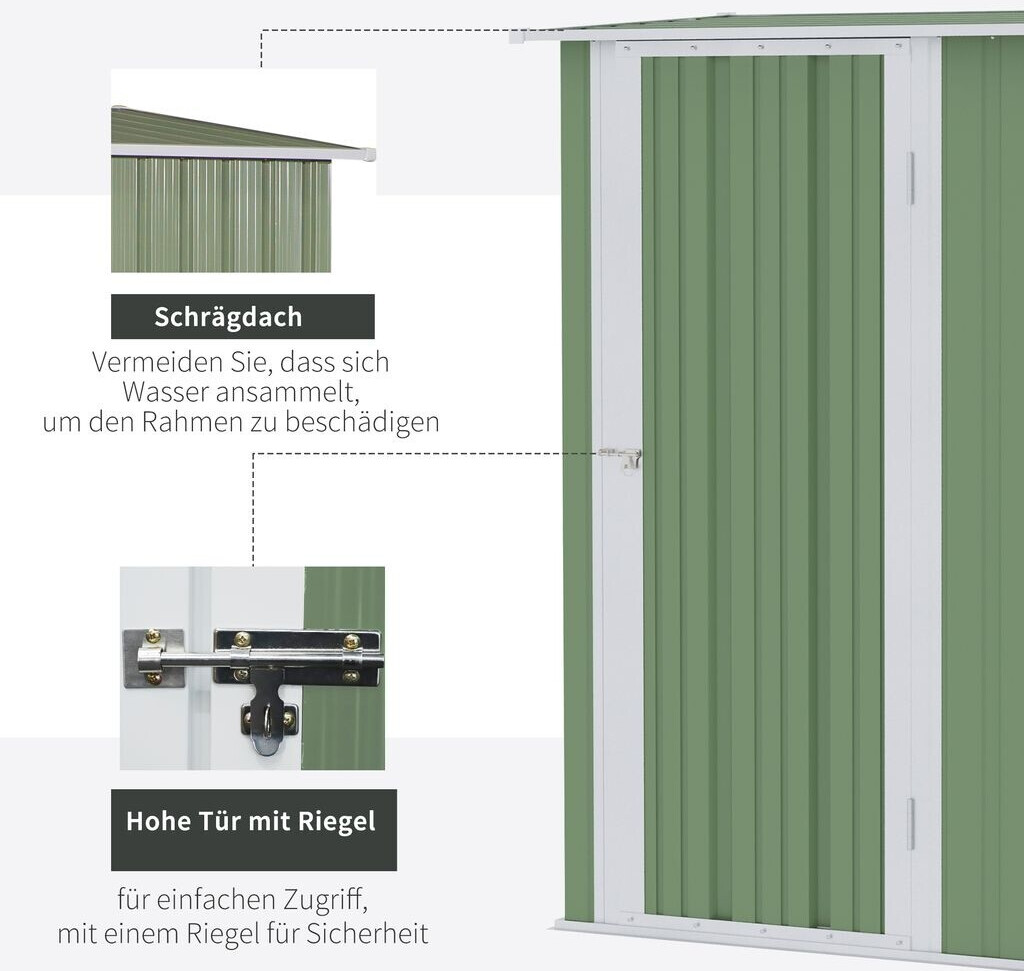 Schrägdach

Vermeiden Sie, dass sich Wasser ansammelt, um den Rahmen zu beschädigen

Hohe Tür mit Riegel

für einfachen Zugriff, mit einem Riegel für Sicherheit