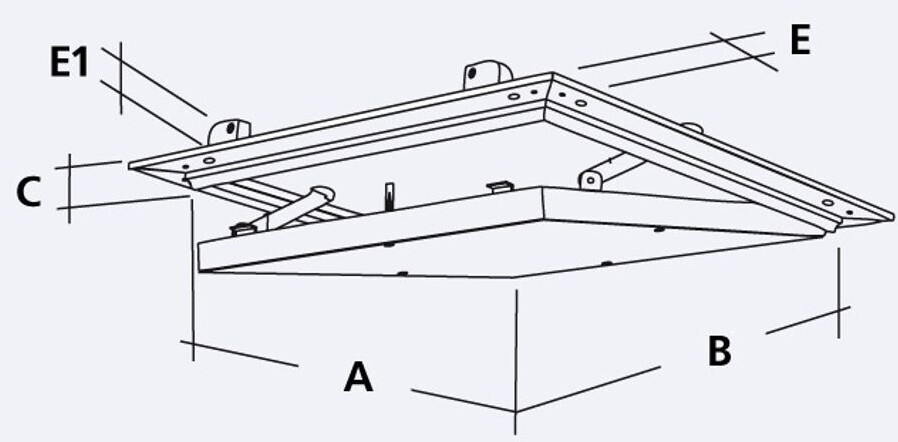 E1
E
C
A
B