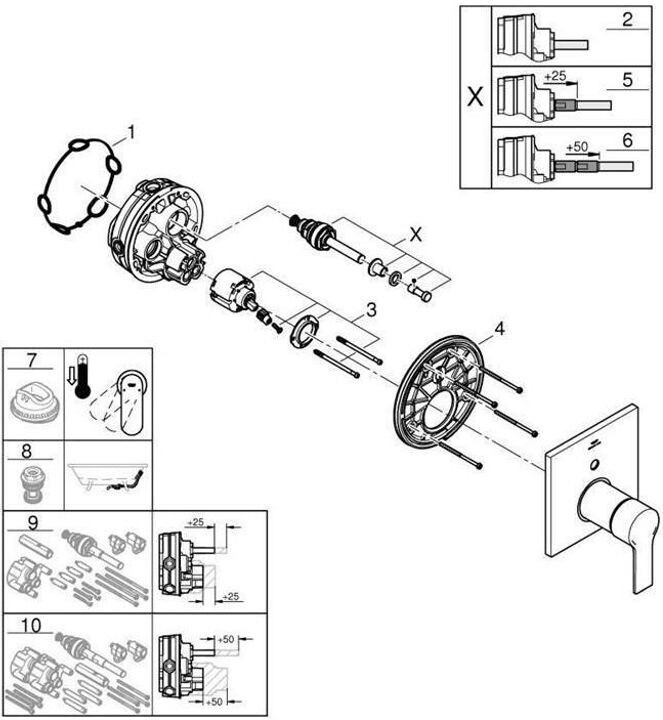 X
2
+25
5
+50
6
1
X
3
4
7
8
9
+25
+25
10
+50
+50