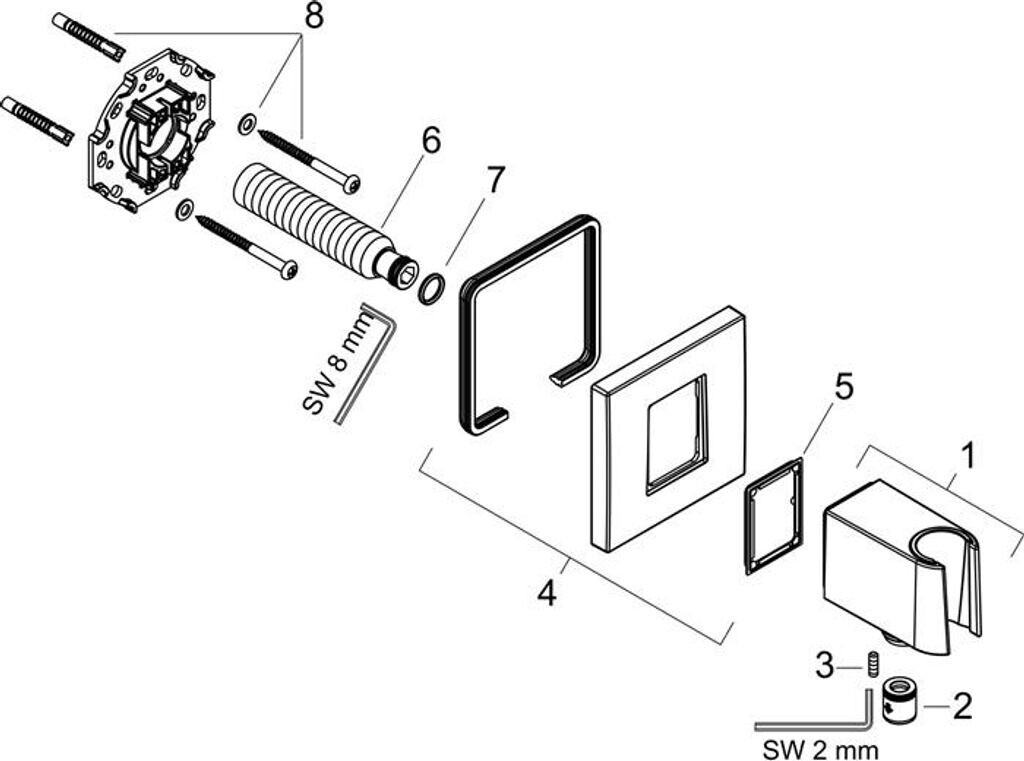 8
6
7
SW 8 mm
5
1
4
3
2
SW 2 mm