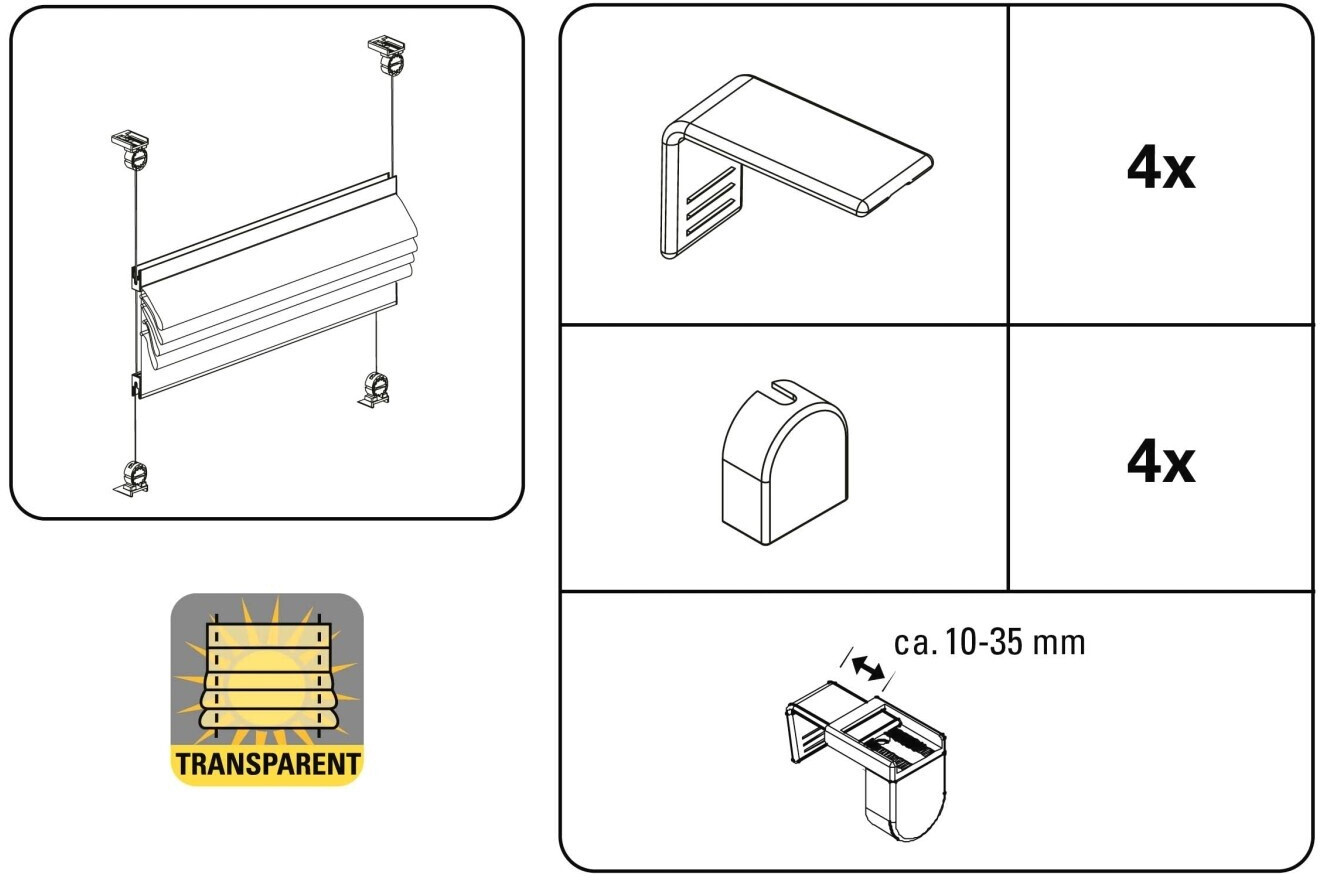 TRANSPARENT

4x

4x

ca. 10-35 mm