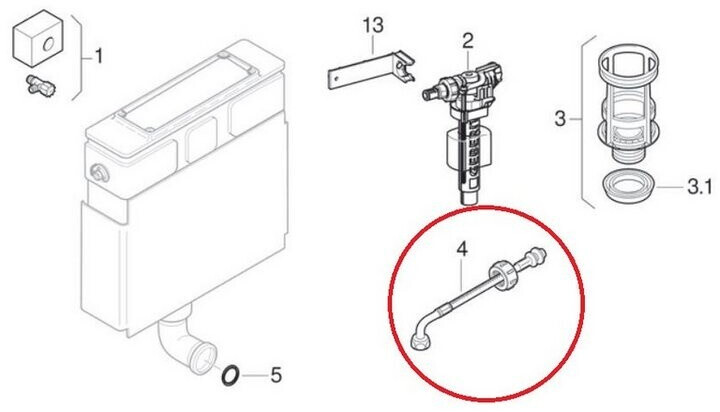 1
13
2
3
3.1
4
5