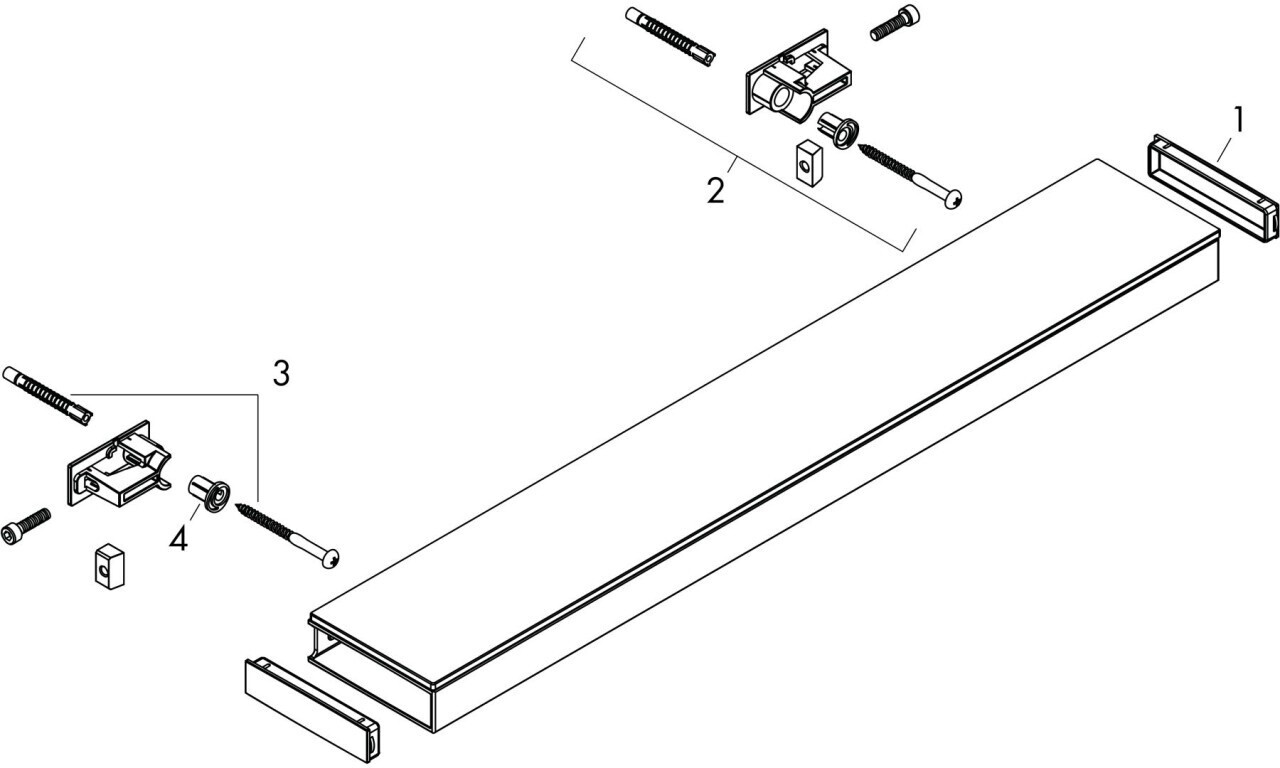 1
2
3
4