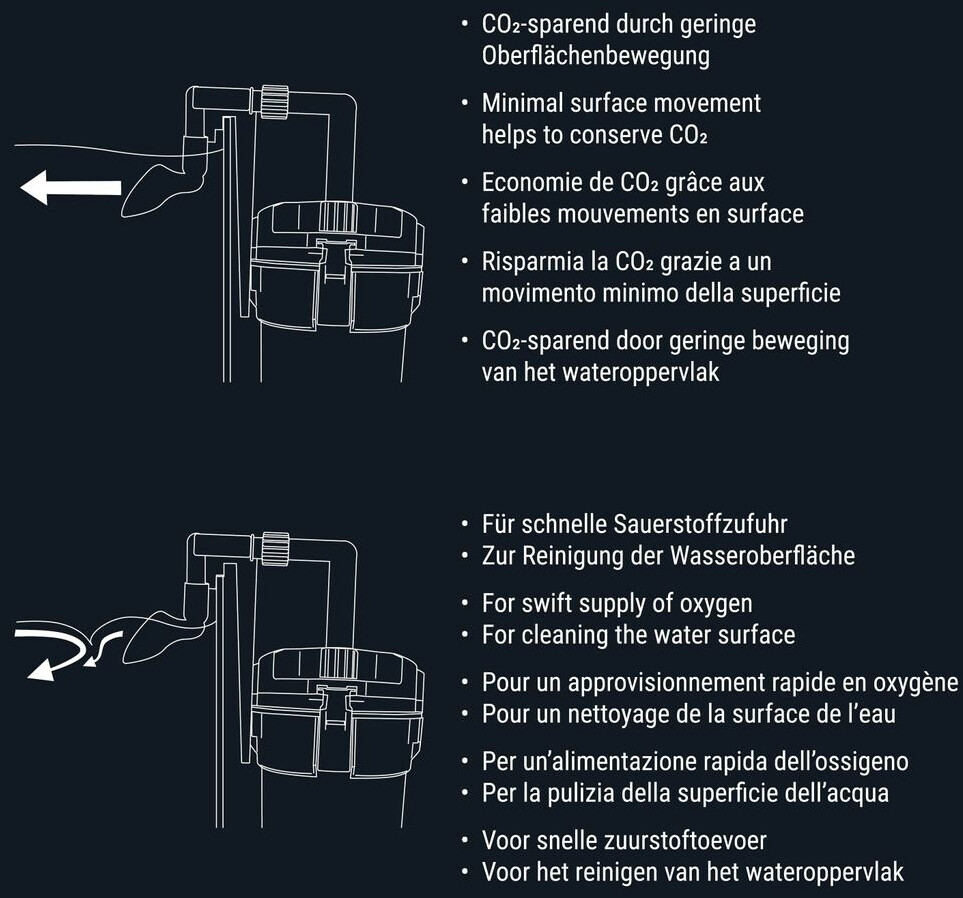 • $CO_2$-sparend durch geringe Oberflächenbewegung

• Minimal surface movement helps to conserve $CO_2$

• Economie de $CO_2$ grâce aux faibles mouvements en surface

• Risparmia la $CO_2$ grazie a un movimento minimo della superficie

• $CO_2$-sparend door geringe beweging van het wateroppervlak

• Für schnelle Sauerstoffzufuhr
• Zur Reinigung der Wasseroberfläche

• For swift supply of oxygen
• For cleaning the water surface

• Pour un approvisionnement rapide en oxygène
• Pour un nettoyage de la surface de l'eau

• Per un'alimentazione rapida dell'ossigeno
• Per la pulizia della superficie dell'acqua

• Voor snelle zuurstoftoevoer
• Voor het reinigen van het wateroppervlak