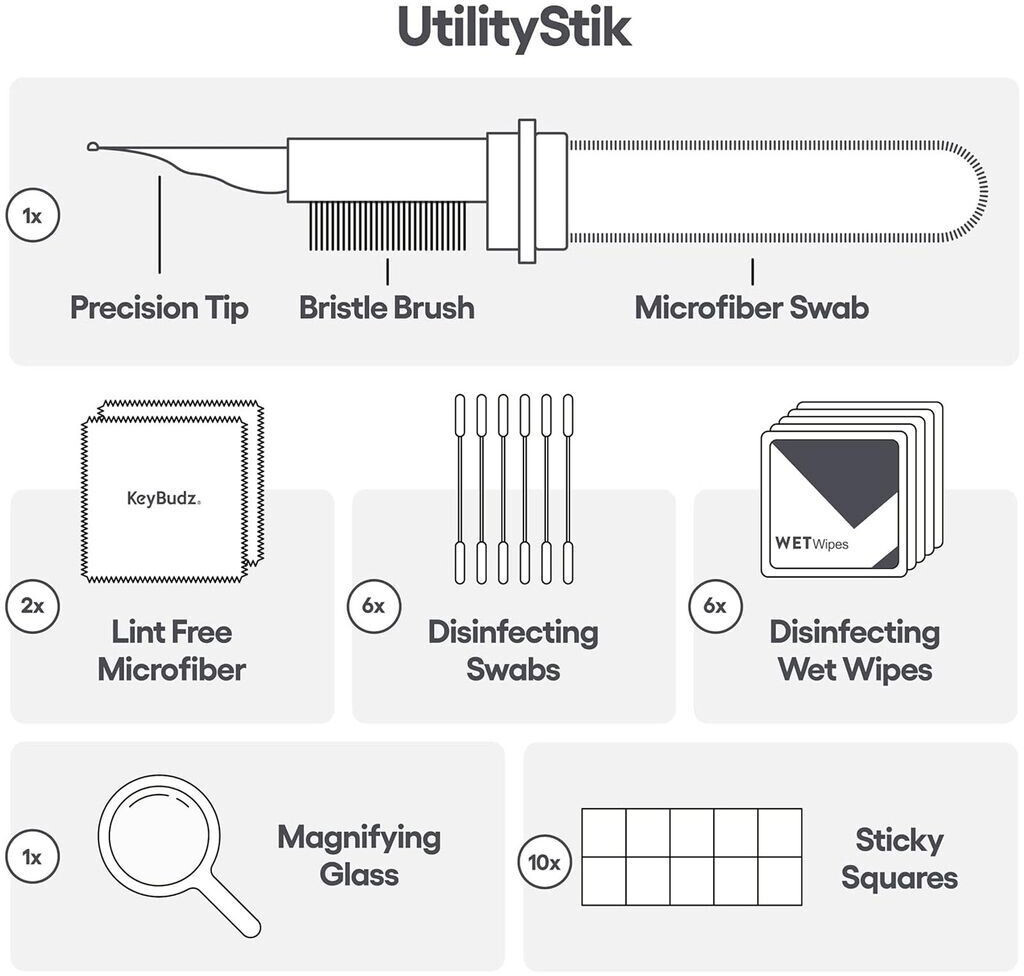 UtilityStik

1x

Precision Tip

Bristle Brush

Microfiber Swab

KeyBudz.

2x

Lint Free Microfiber

6x

Disinfecting Swabs

WETWipes

6x

Disinfecting Wet Wipes

1x

Magnifying Glass

10x

Sticky Squares