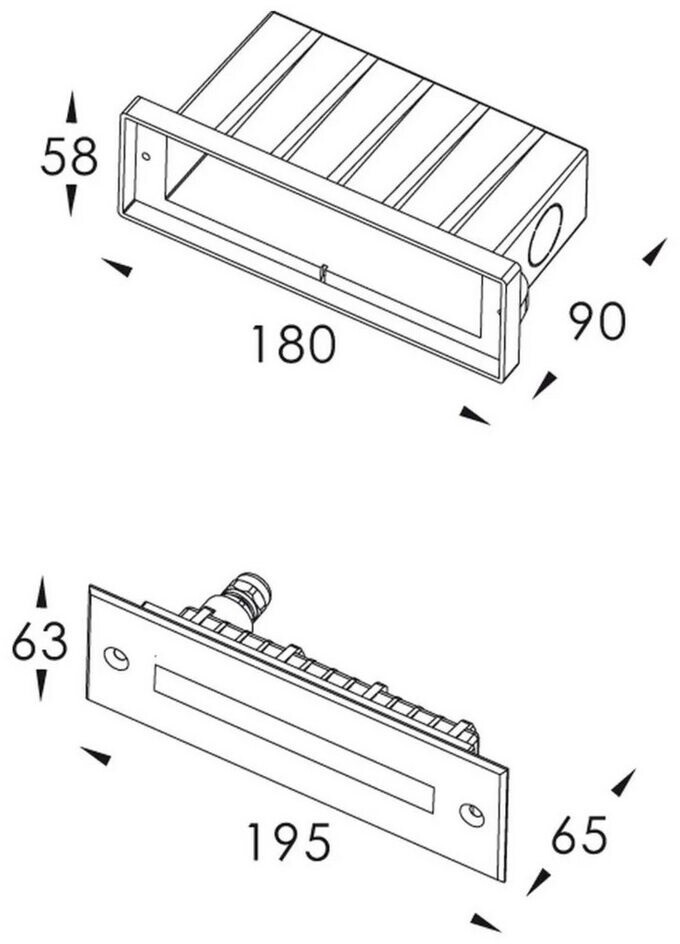 58
180
90
63
195
65