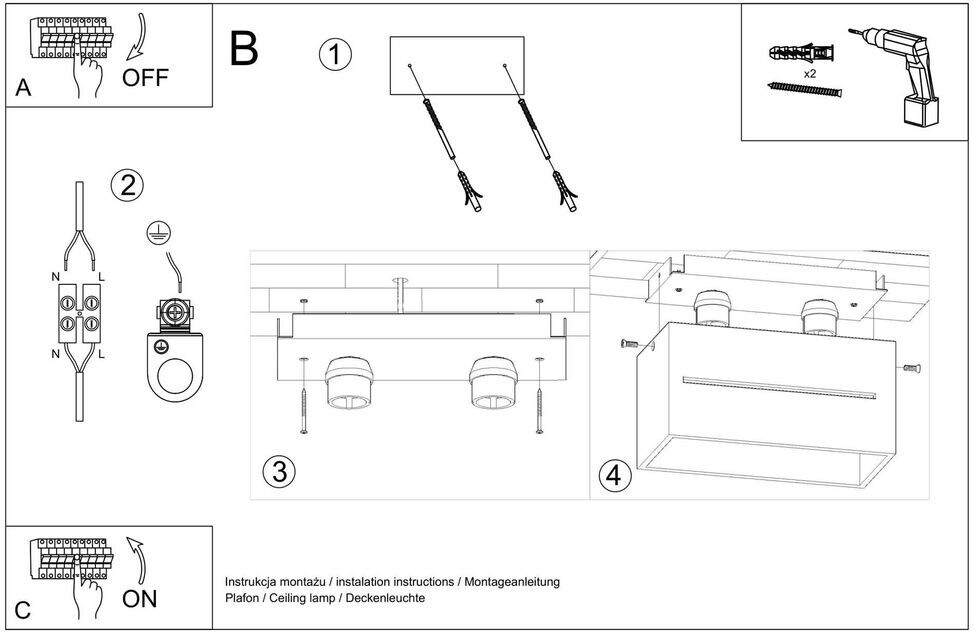 A
OFF

B

1

x2

2

N L
N L

3

4

C
ON

Instrukcja montażu / instalation instructions / Montageanleitung
Plafon / Ceiling lamp / Deckenleuchte