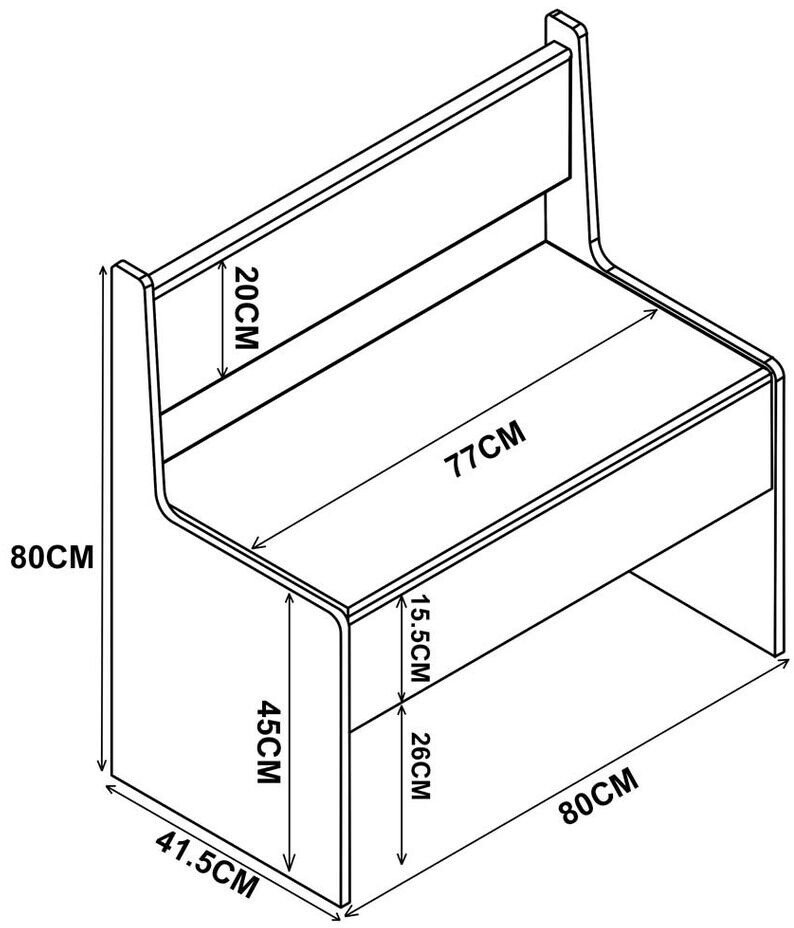 20CM

77CM

80CM

15.5CM

45CM

26CM

80CM

41.5CM