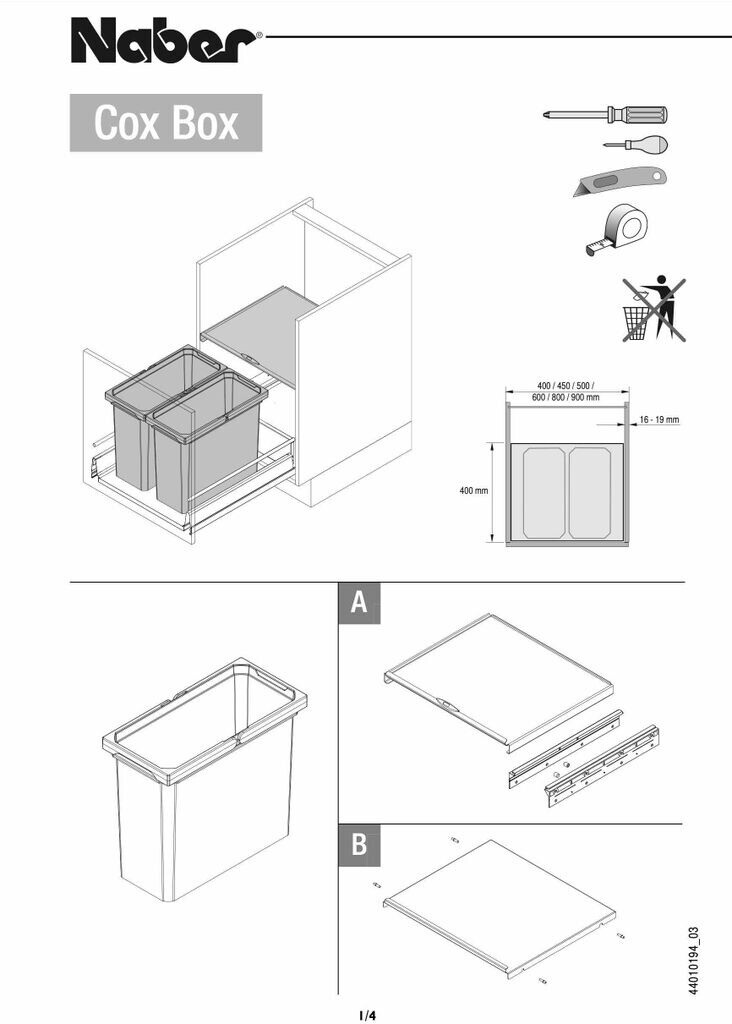 Naber®

Cox Box

400 / 450 / 500 / 600 / 800 / 900 mm

16 - 19 mm

400 mm

A

B

44010194_03

1/4