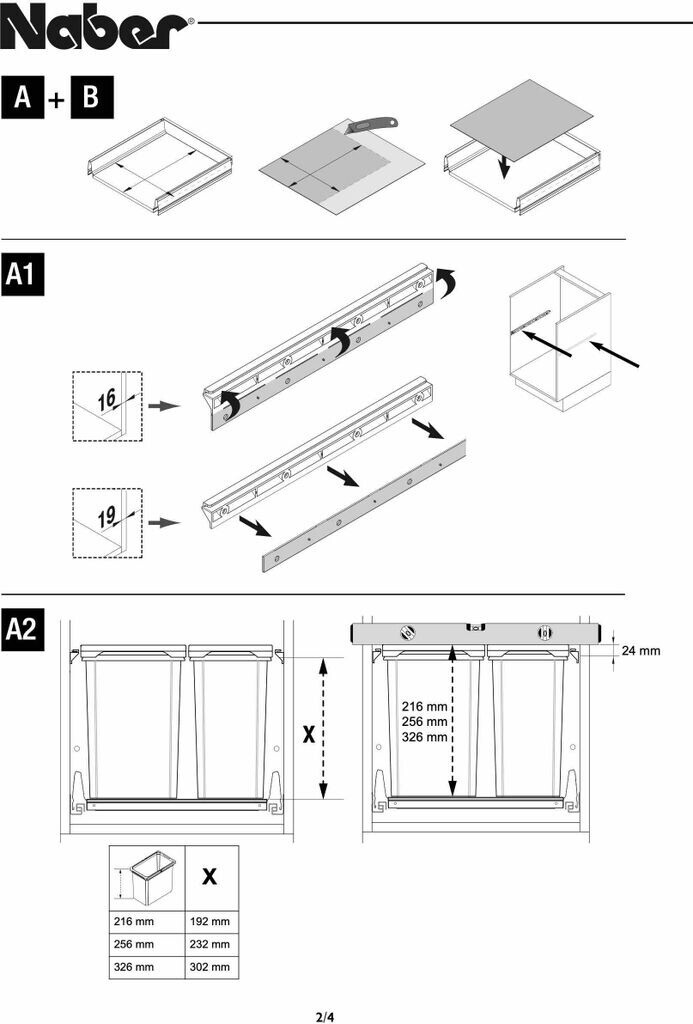 Naber®

A + B

A1

16

19

A2

X

24 mm

216 mm
256 mm
326 mm

| | X |
|---|---|
| 216 mm | 192 mm |
| 256 mm | 232 mm |
| 326 mm | 302 mm |

2/4