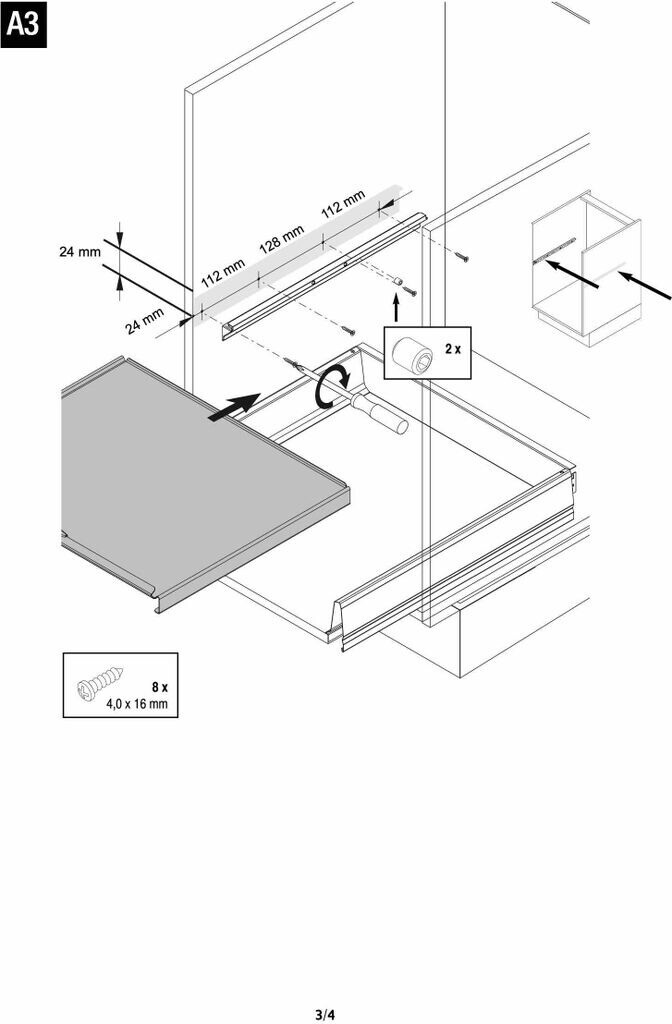 A3

24 mm

24 mm

112 mm

128 mm

112 mm

2 x

8 x
4,0 x 16 mm

3/4